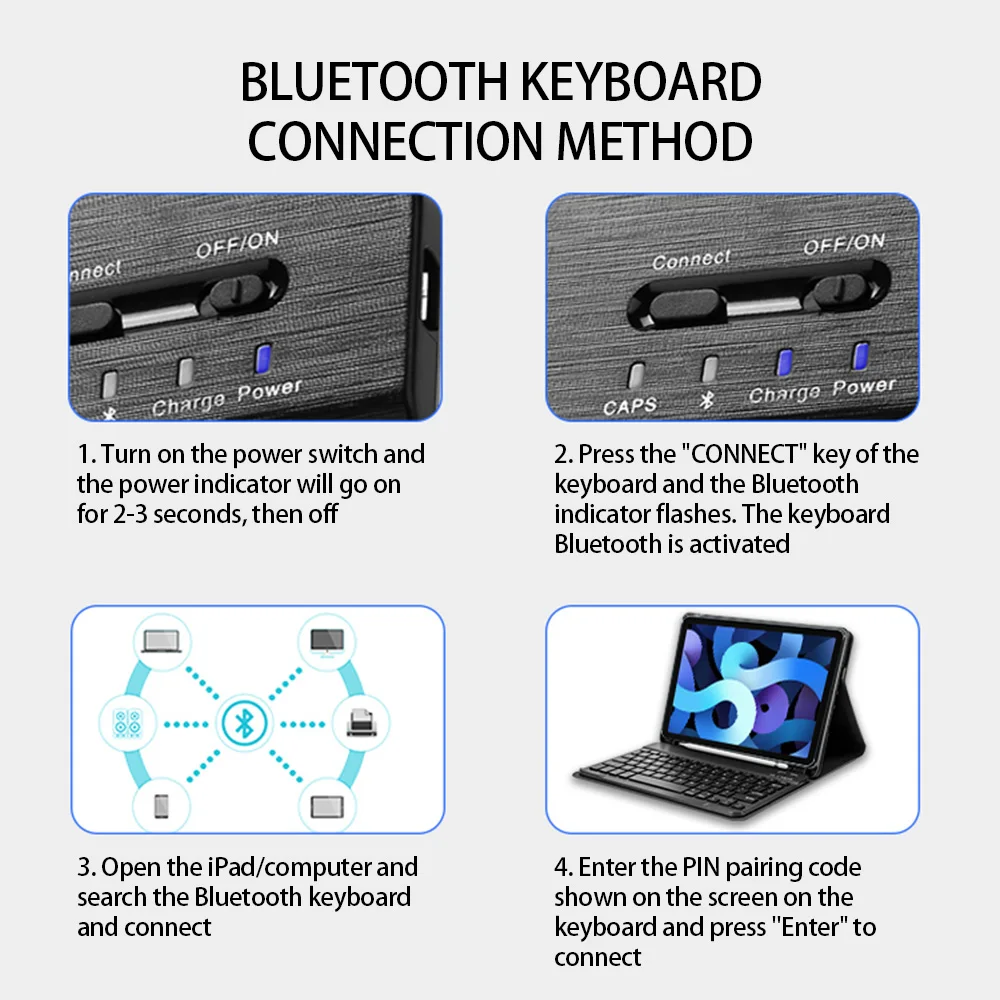 BLUETOOTH KEYBOARD CONNECTION METHOD

nnect
OFF/ON
Charge Power

1. Turn on the power switch and the power indicator will go on for 2-3 seconds, then off

Connect
OFF/ON
CAPS
Charge Power

2. Press the "CONNECT" key of the keyboard and the Bluetooth indicator flashes. The keyboard Bluetooth is activated

3. Open the iPad/computer and search the Bluetooth keyboard and connect

4. Enter the PIN pairing code shown on the screen on the keyboard and press "Enter" to connect