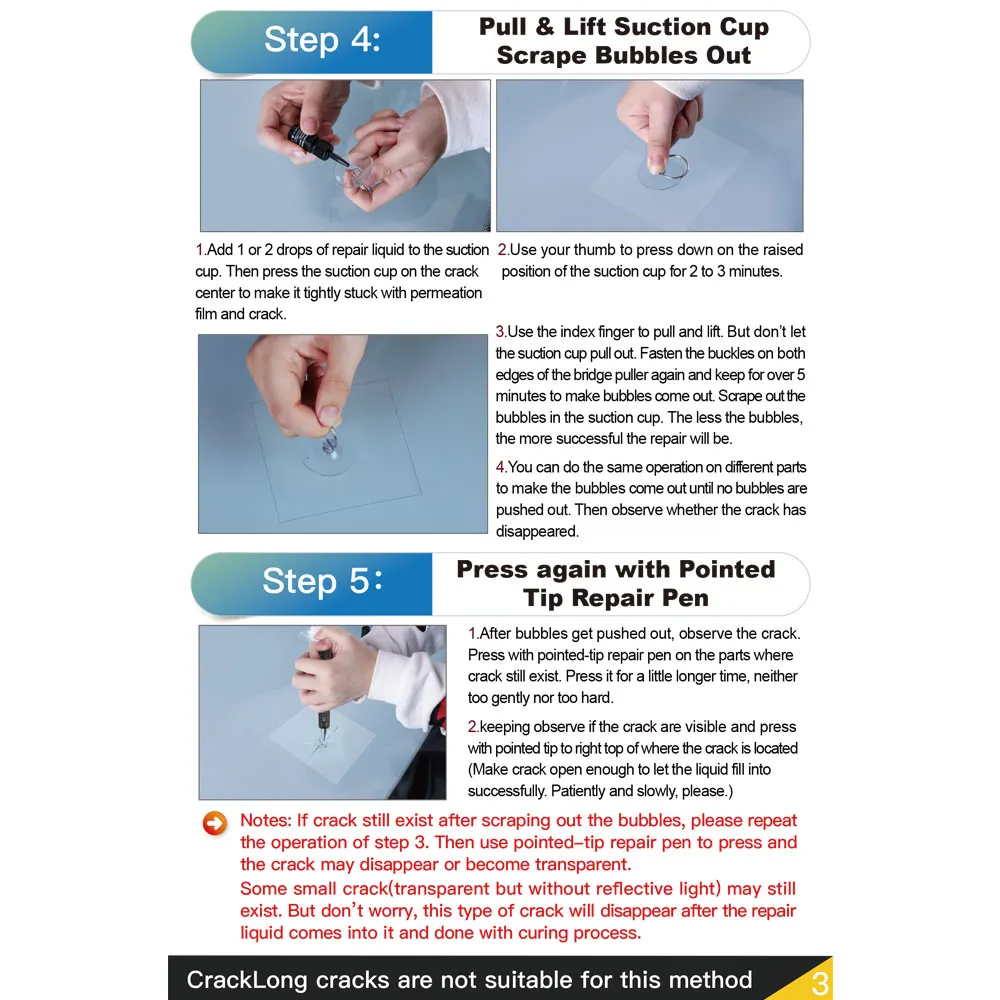 Step 4:

Pull & Lift Suction Cup Scrape Bubbles Out

1.Add 1 or 2 drops of repair liquid to the suction cup. Then press the suction cup on the crack center to make it tightly stuck with permeation film and crack.

2.Use your thumb to press down on the raised position of the suction cup for 2 to 3 minutes.

3.Use the index finger to pull and lift. But don't let the suction cup pull out. Fasten the buckles on both edges of the bridge puller again and keep for over 5 minutes to make bubbles come out. Scrape out the bubbles in the suction cup. The less the bubbles, the more successful the repair will be.

4.You can do the same operation on different parts to make the bubbles come out until no bubbles are pushed out. Then observe whether the crack has disappeared.

Step 5:

Press again with Pointed Tip Repair Pen

1.After bubbles get pushed out, observe the crack. Press with pointed-tip repair pen on the parts where crack still exist. Press it for a little longer time, neither too gently nor too hard.

2.keeping observe if the crack are visible and press with pointed tip to right top of where the crack is located (Make crack open enough to let the liquid fill into successfully. Patiently and slowly, please.)

Notes: If crack still exist after scraping out the bubbles, please repeat the operation of step 3. Then use pointed-tip repair pen to press and the crack may disappear or become transparent.
Some small crack(transparent but without reflective light) may still exist. But don't worry, this type of crack will disappear after the repair liquid comes into it and done with curing process.

CrackLong cracks are not suitable for this method 3