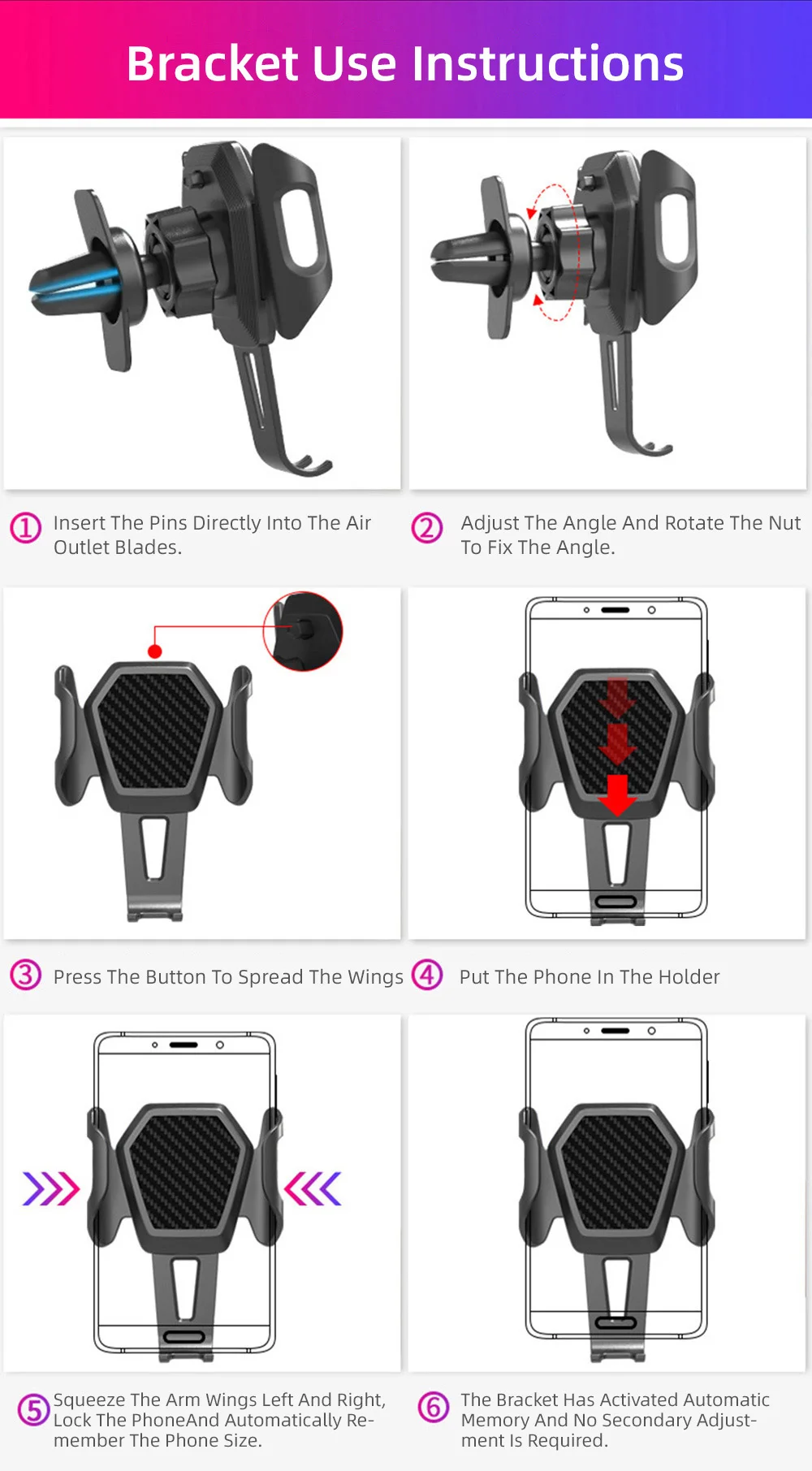 Bracket Use Instructions

① Insert The Pins Directly Into The Air Outlet Blades.

② Adjust The Angle And Rotate The Nut To Fix The Angle.

③ Press The Button To Spread The Wings

④ Put The Phone In The Holder

⑤ Squeeze The Arm Wings Left And Right, Lock The PhoneAnd Automatically Remember The Phone Size.

⑥ The Bracket Has Activated Automatic Memory And No Secondary Adjustment Is Required.