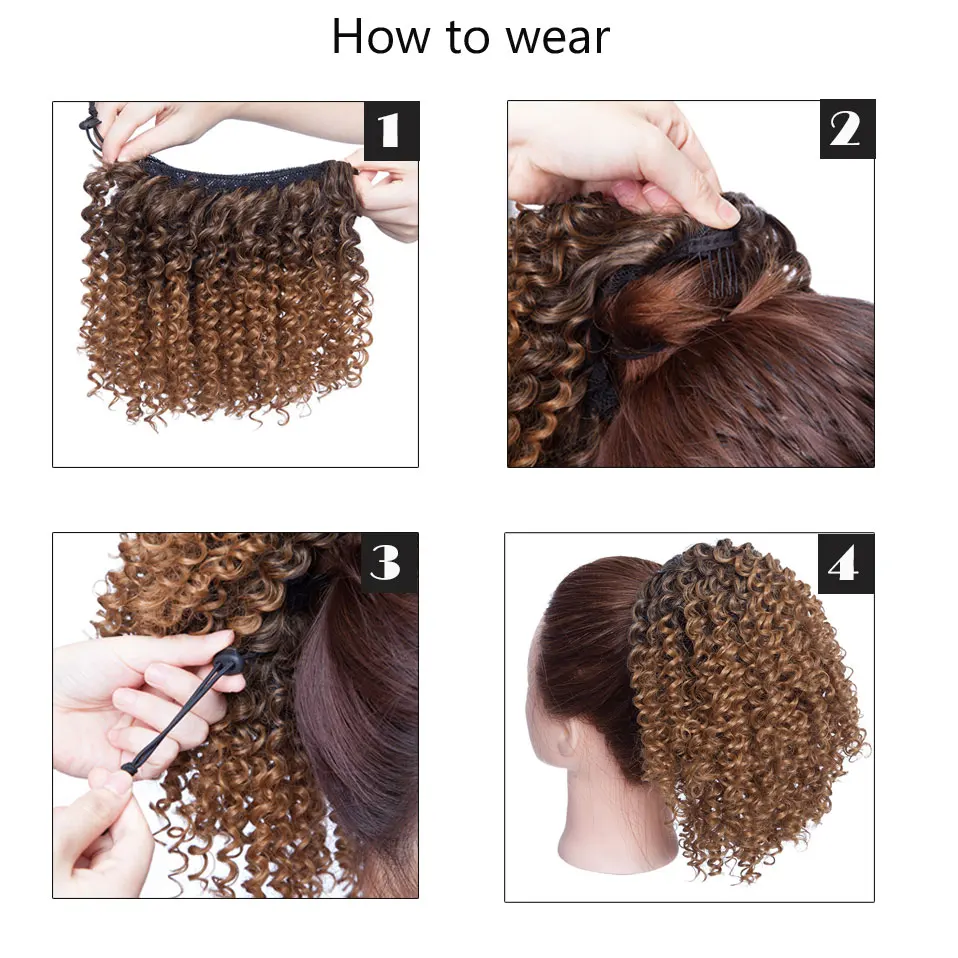 How to wear

1

2

3

4