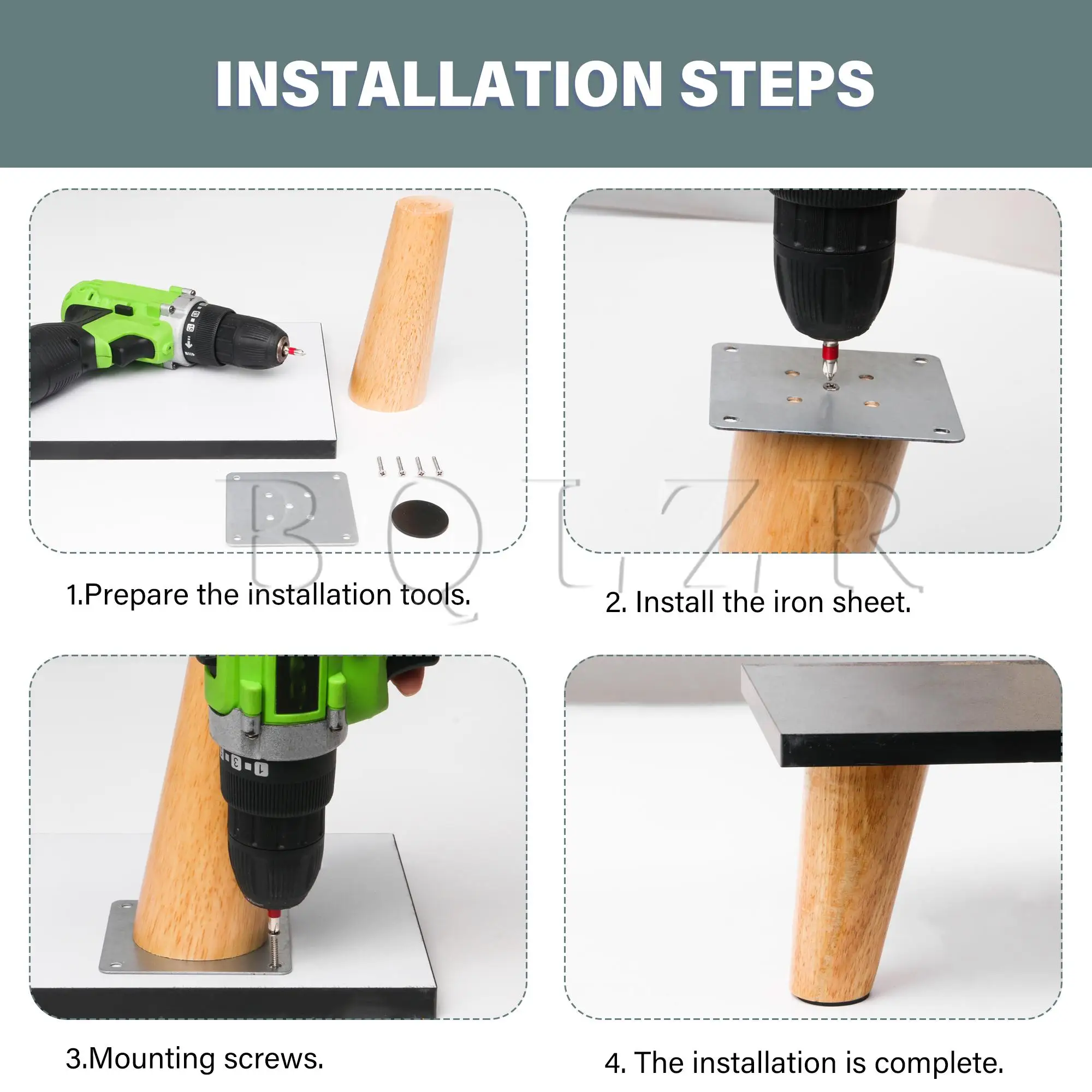 INSTALLATION STEPS

BQLZR

1.Prepare the installation tools.

2. Install the iron sheet.

3.Mounting screws.

4. The installation is complete.