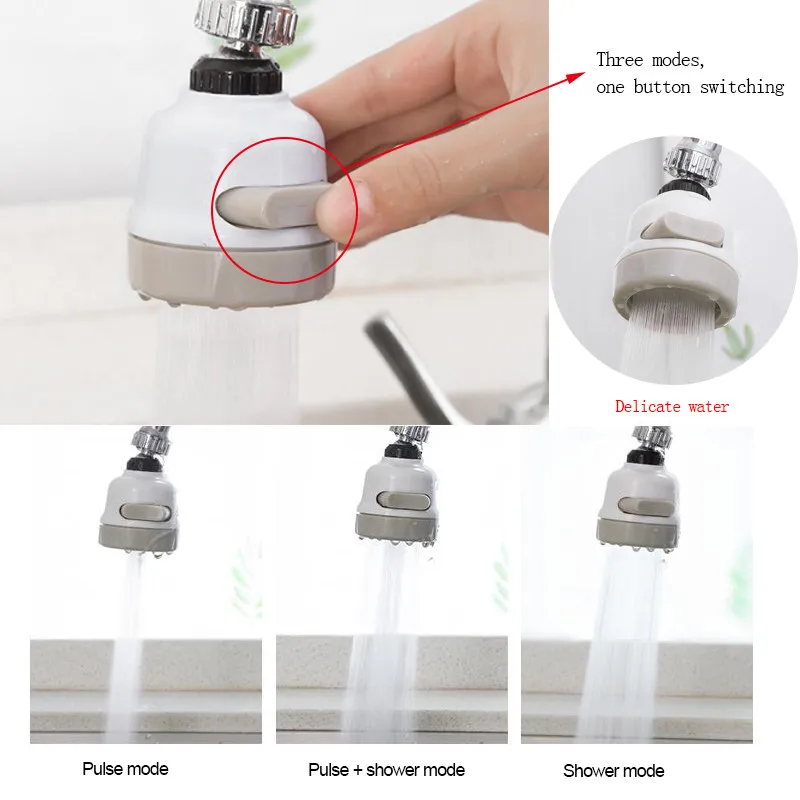 Three modes,
one button switching

Delicate water

Pulse mode

Pulse + shower mode

Shower mode