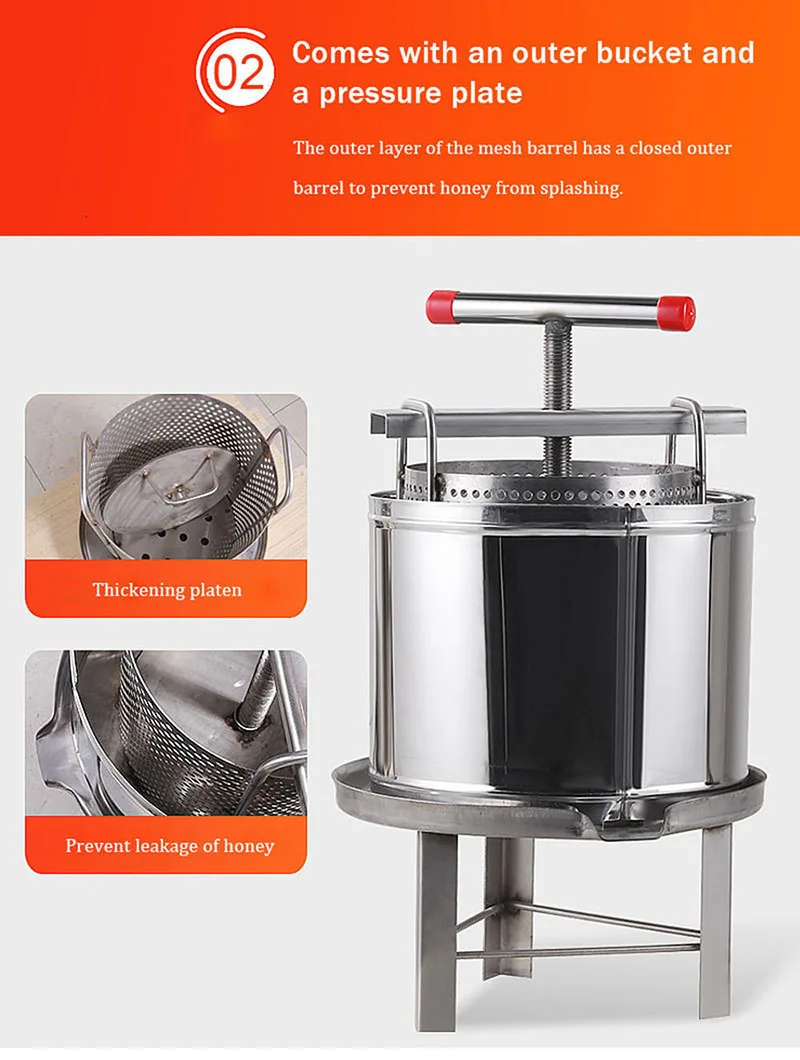 02 Comes with an outer bucket and a pressure plate

The outer layer of the mesh barrel has a closed outer barrel to prevent honey from splashing.

Thickening platen

Prevent leakage of honey