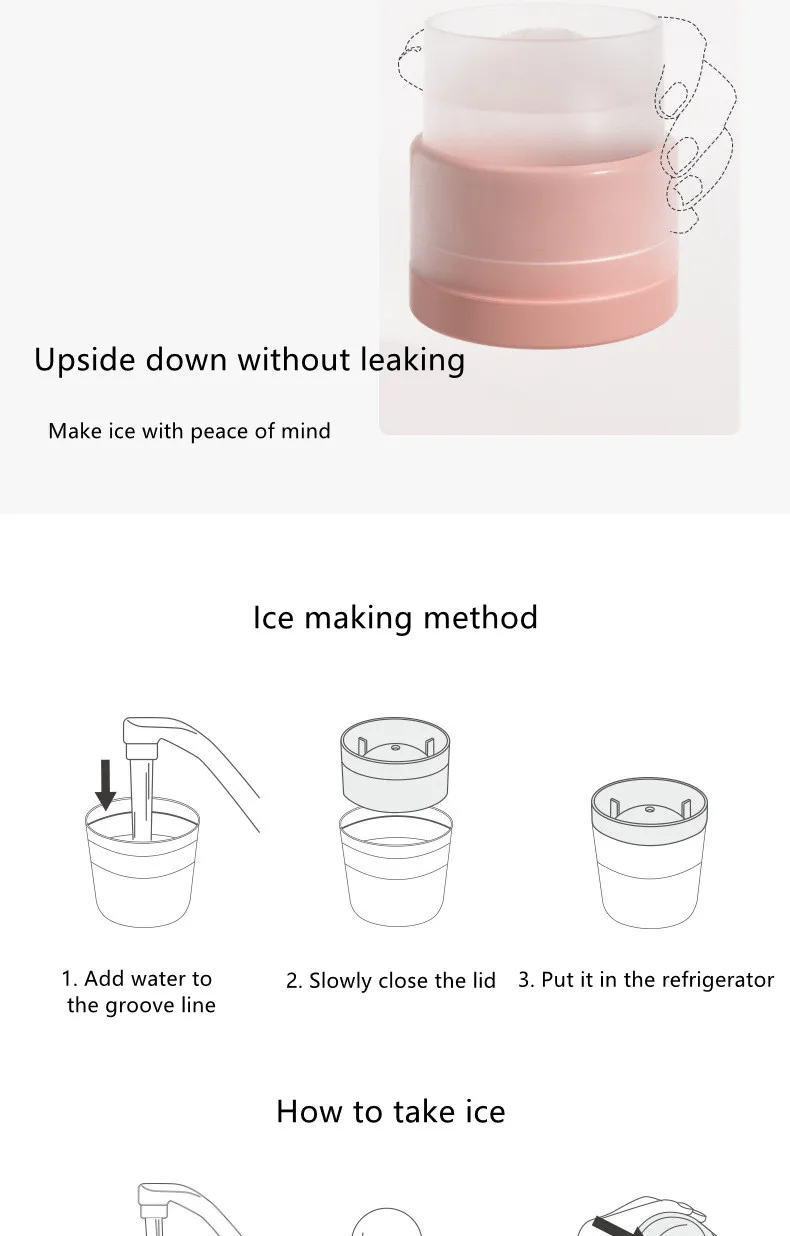 Upside down without leaking

Make ice with peace of mind

Ice making method

1. Add water to the groove line

2. Slowly close the lid

3. Put it in the refrigerator

How to take ice