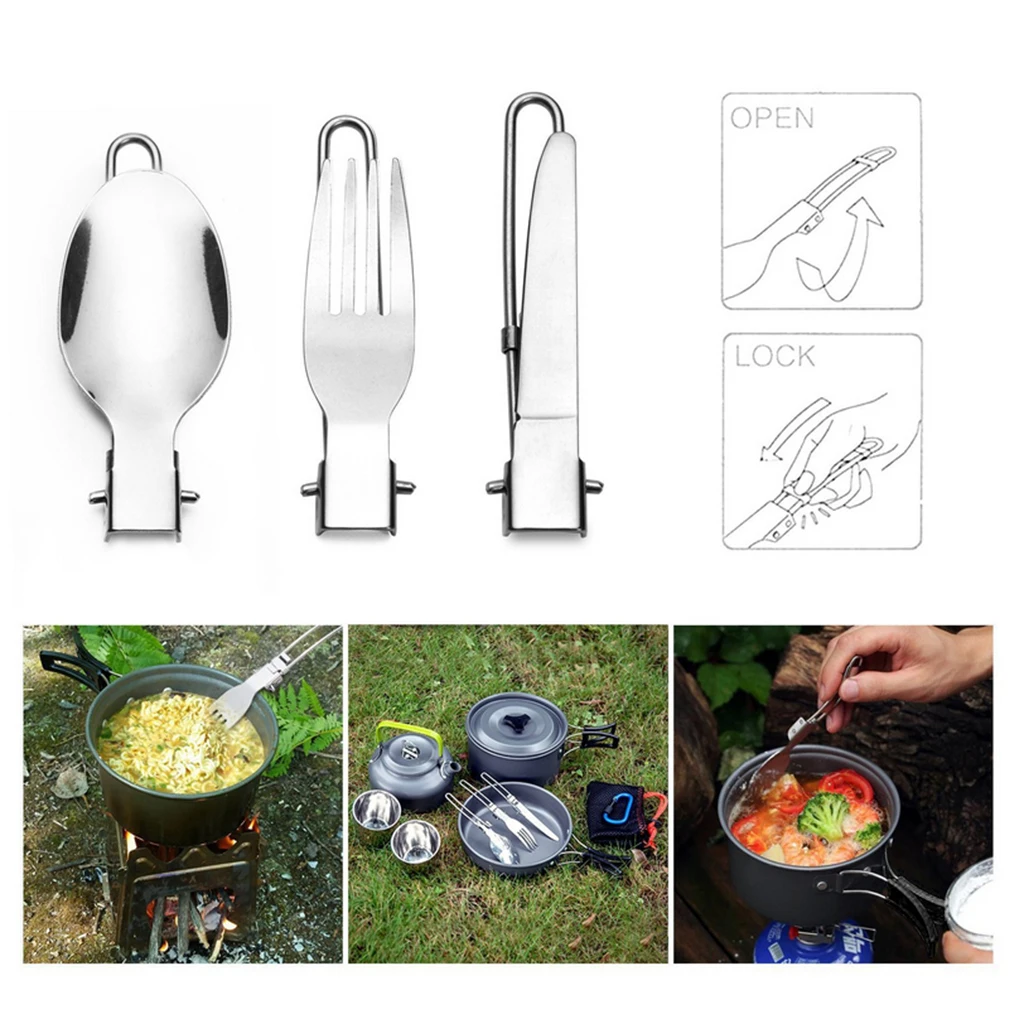 OPEN

LOCK