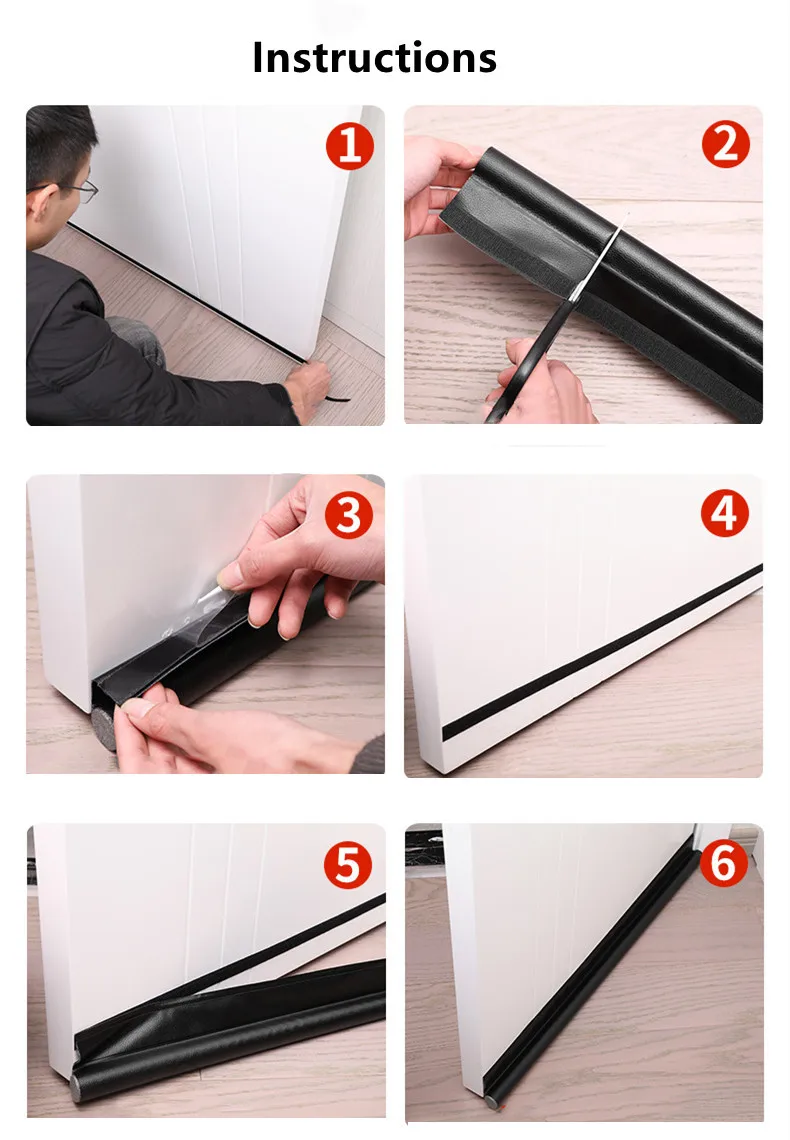 Instructions

1

2

3

4

5

6