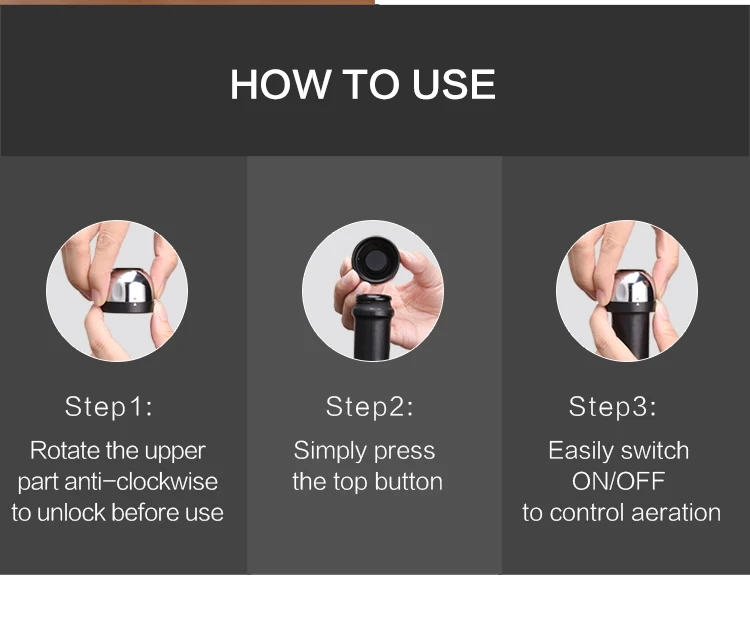 HOW TO USE

Step1:
Rotate the upper part anti-clockwise to unlock before use

Step2:
Simply press the top button

Step3:
Easily switch ON/OFF to control aeration