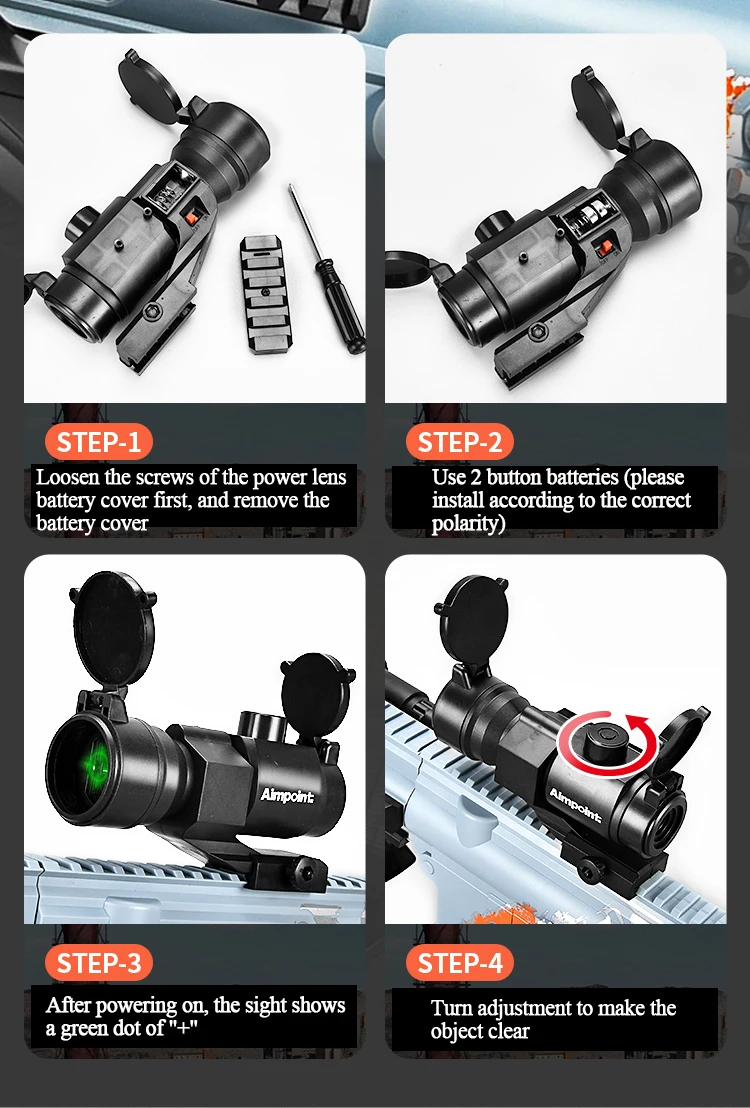 STEP-1
Loosen the screws of the power lens battery cover first, and remove the battery cover

STEP-2
Use 2 button batteries (please install according to the correct polarity)

Aimpoint

STEP-3
After powering on, the sight shows a green dot of "+"

Aimpoint

STEP-4
Turn adjustment to make the object clear