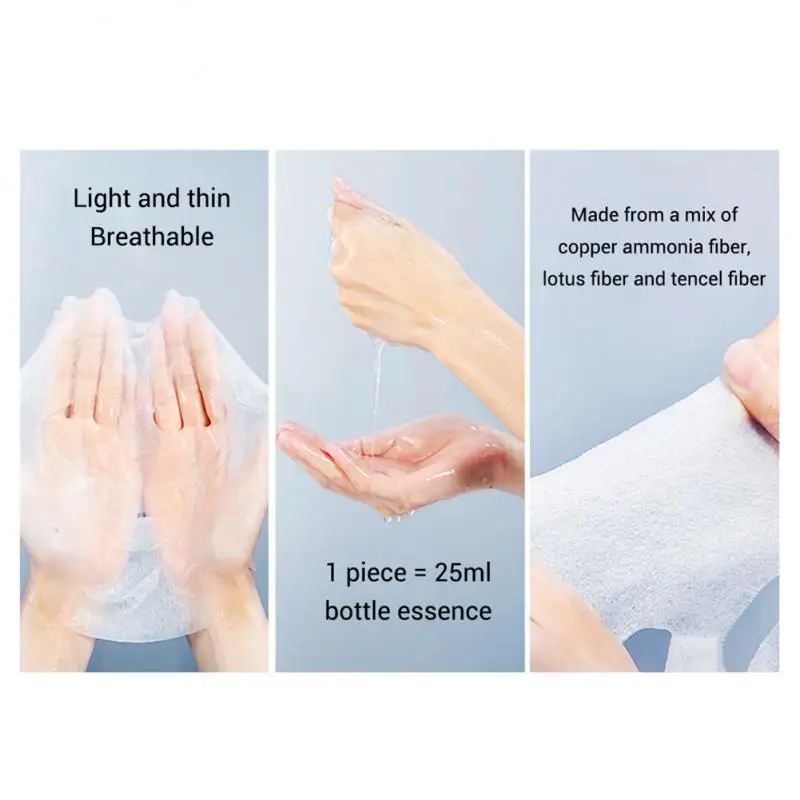 Light and thin
Breathable

1 piece = 25ml
bottle essence

Made from a mix of
copper ammonia fiber,
lotus fiber and tencel fiber