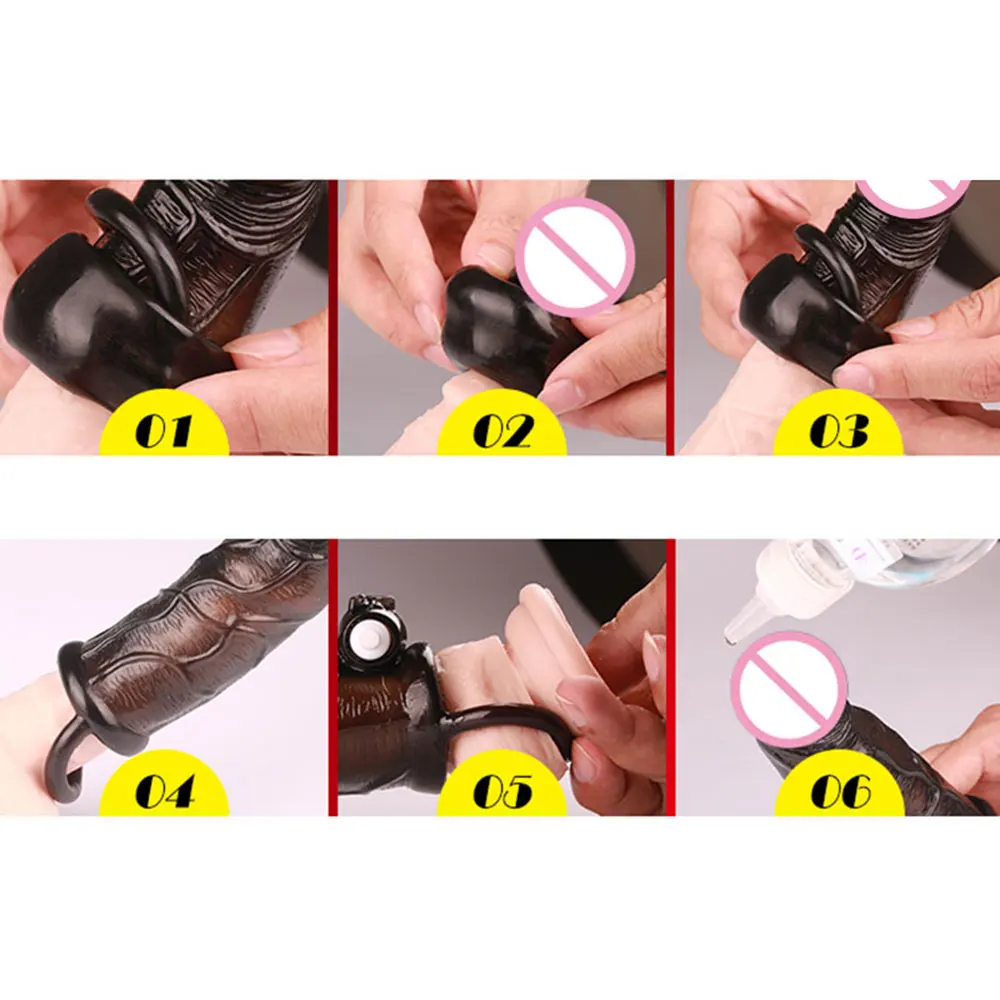 01

02

03

04

05

06