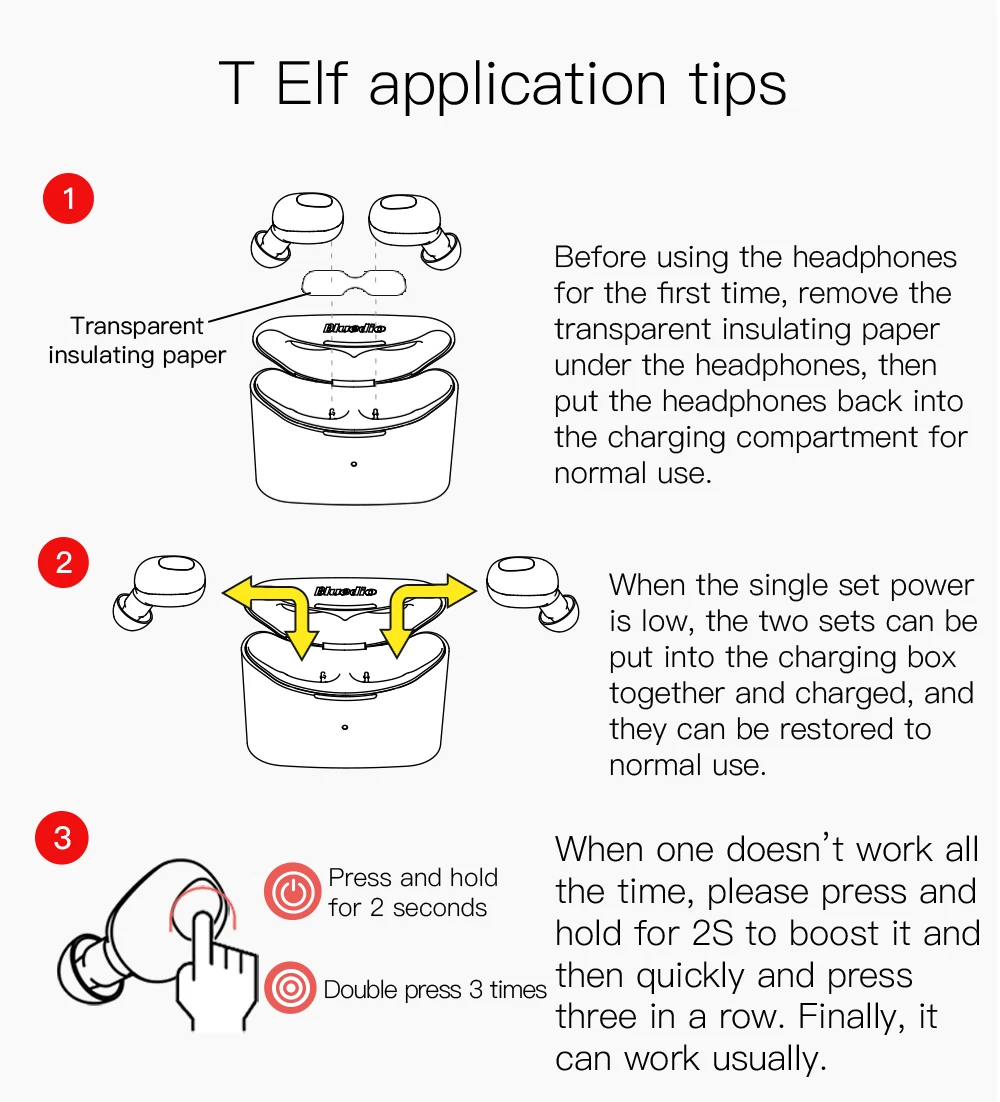 T Elf application tips

1

Transparent insulating paper

Bluedio

Before using the headphones for the first time, remove the transparent insulating paper under the headphones, then put the headphones back into the charging compartment for normal use.

2

Bluedio

When the single set power is low, the two sets can be put into the charging box together and charged, and they can be restored to normal use.

3

Press and hold for 2 seconds

Double press 3 times

When one doesn't work all the time, please press and hold for 2S to boost it and then quickly and press three in a row. Finally, it can work usually.