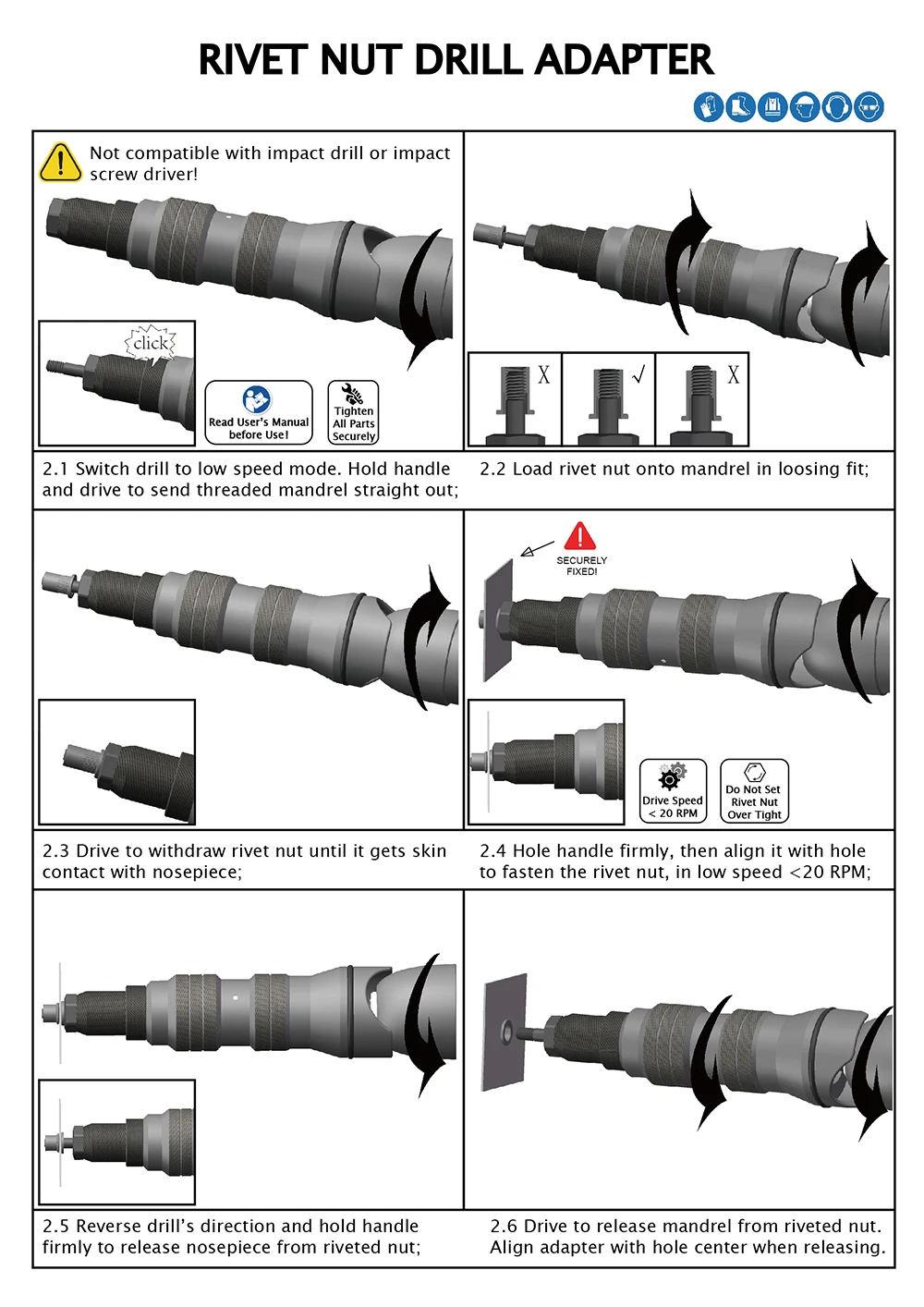 RIVET NUT DRILL ADAPTER

Not compatible with impact drill or impact screw driver!

click

Read User's Manual before Use!

Tighten All Parts Securely

X √ X

2.1 Switch drill to low speed mode. Hold handle and drive to send threaded mandrel straight out;

2.2 Load rivet nut onto mandrel in loosing fit;

SECURELY FIXED!

Drive Speed < 20 RPM

Do Not Set Rivet Nut Over Tight

2.3 Drive to withdraw rivet nut until it gets skin contact with nosepiece;

2.4 Hole handle firmly, then align it with hole to fasten the rivet nut, in low speed <20 RPM;

2.5 Reverse drill's direction and hold handle firmly to release nosepiece from riveted nut;

2.6 Drive to release mandrel from riveted nut. Align adapter with hole center when releasing.