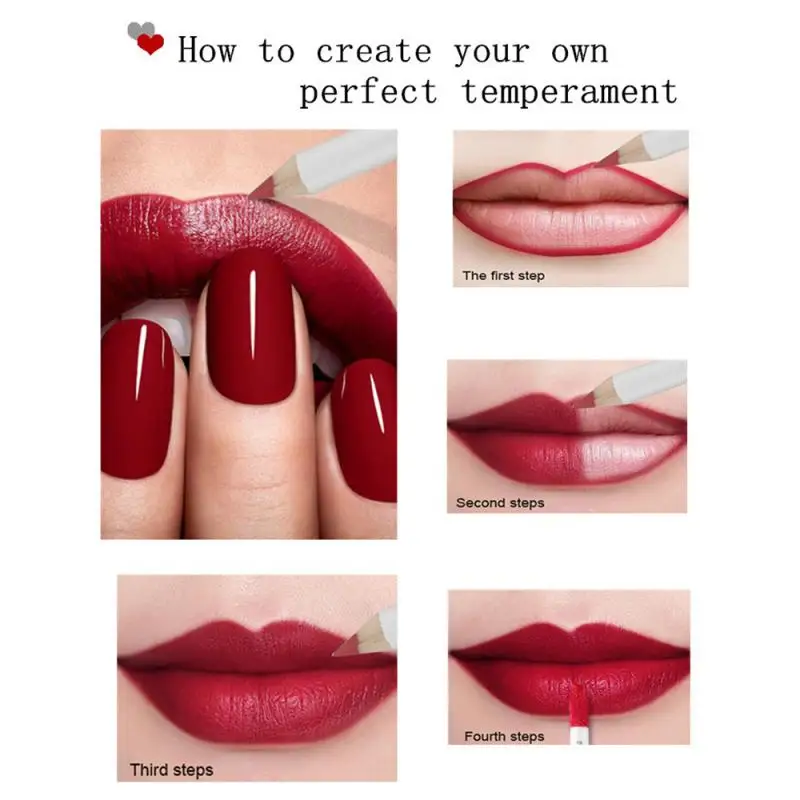 How to create your own perfect temperament

The first step

Second steps

Third steps

Fourth steps