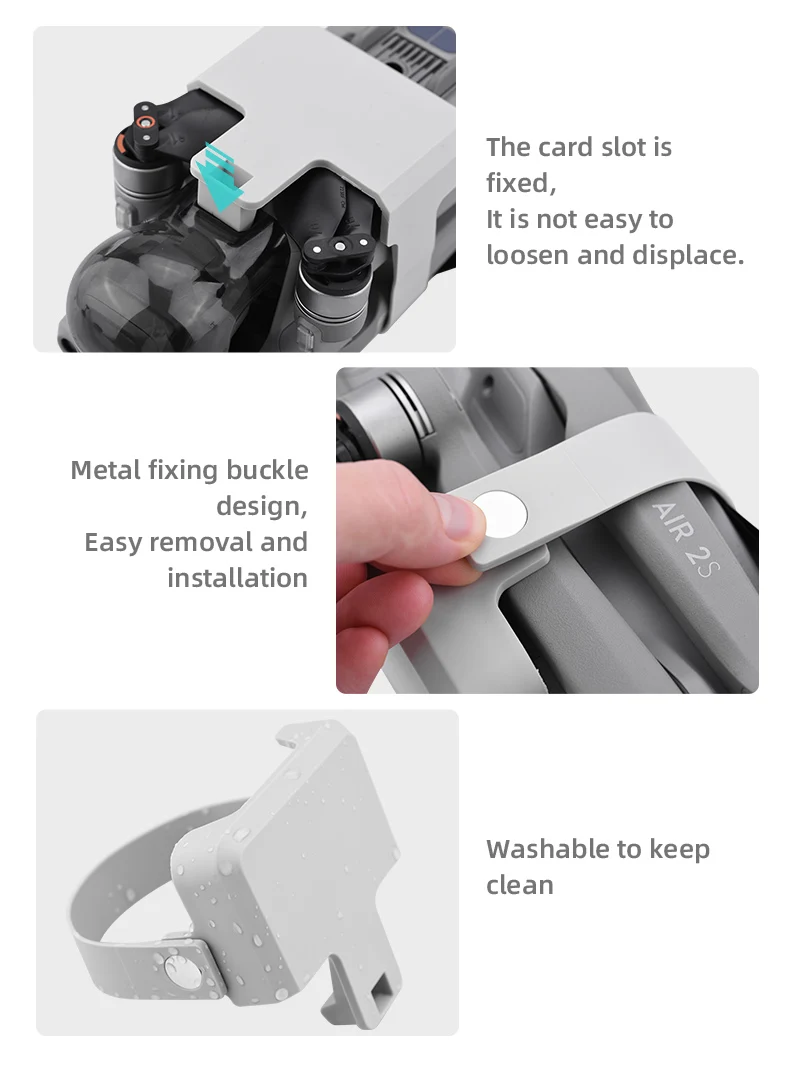 The card slot is fixed,
It is not easy to loosen and displace.

Metal fixing buckle design,
Easy removal and installation

AIR 2S

Washable to keep clean