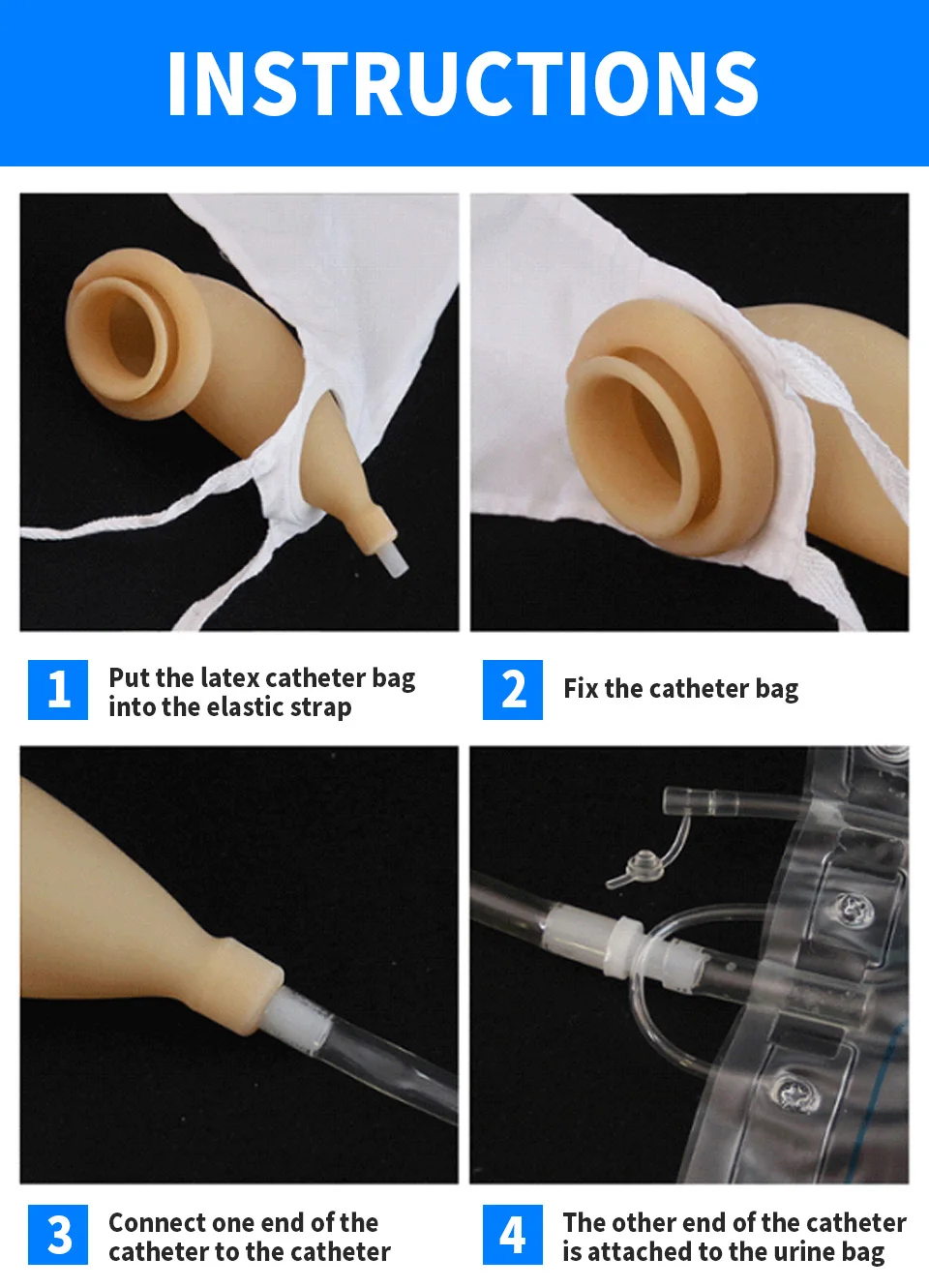 INSTRUCTIONS

1 Put the latex catheter bag into the elastic strap

2 Fix the catheter bag

3 Connect one end of the catheter to the catheter

4 The other end of the catheter is attached to the urine bag