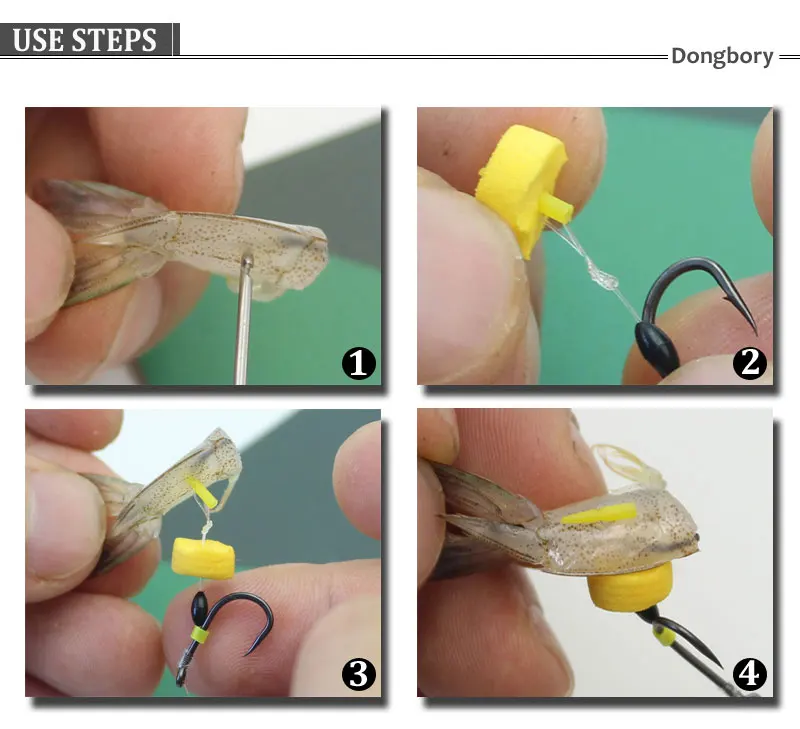 USE STEPS

Dongbory

1

2

3

4