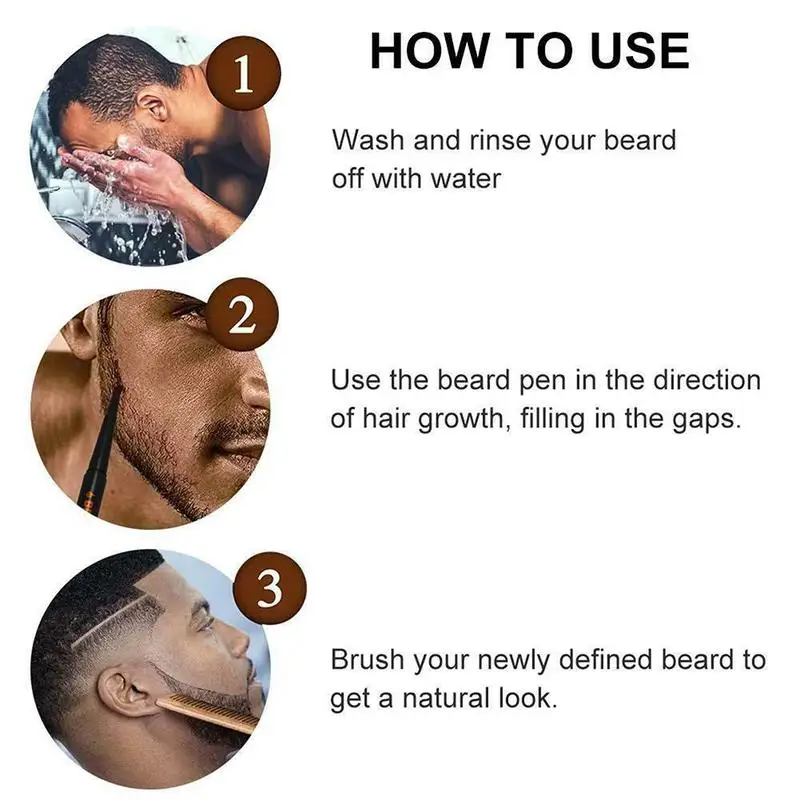 HOW TO USE

1

Wash and rinse your beard off with water

2

Use the beard pen in the direction of hair growth, filling in the gaps.

3

Brush your newly defined beard to get a natural look.