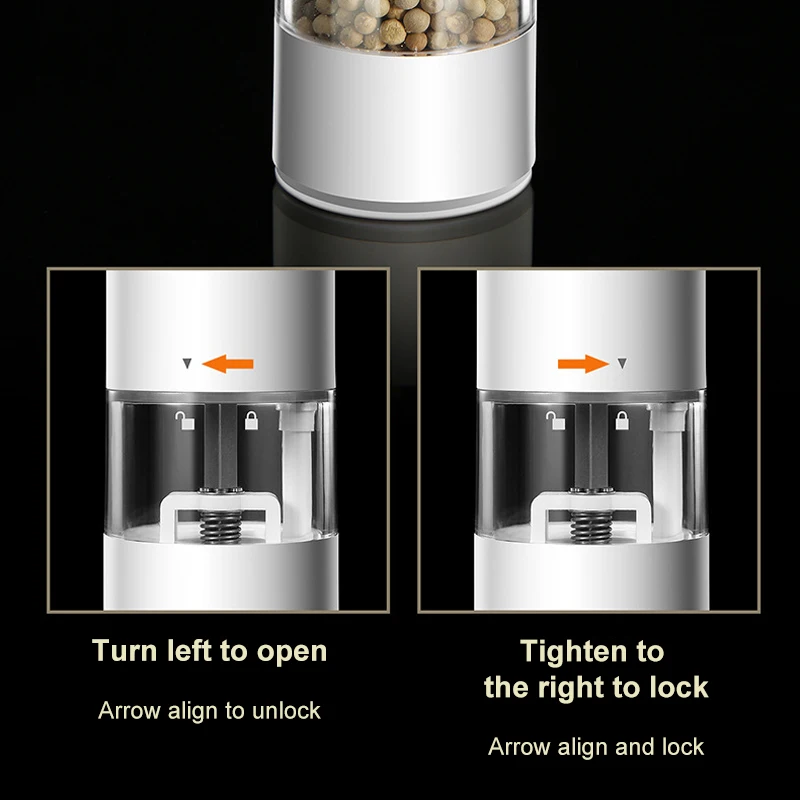 Turn left to open

Arrow align to unlock

Tighten to the right to lock

Arrow align and lock