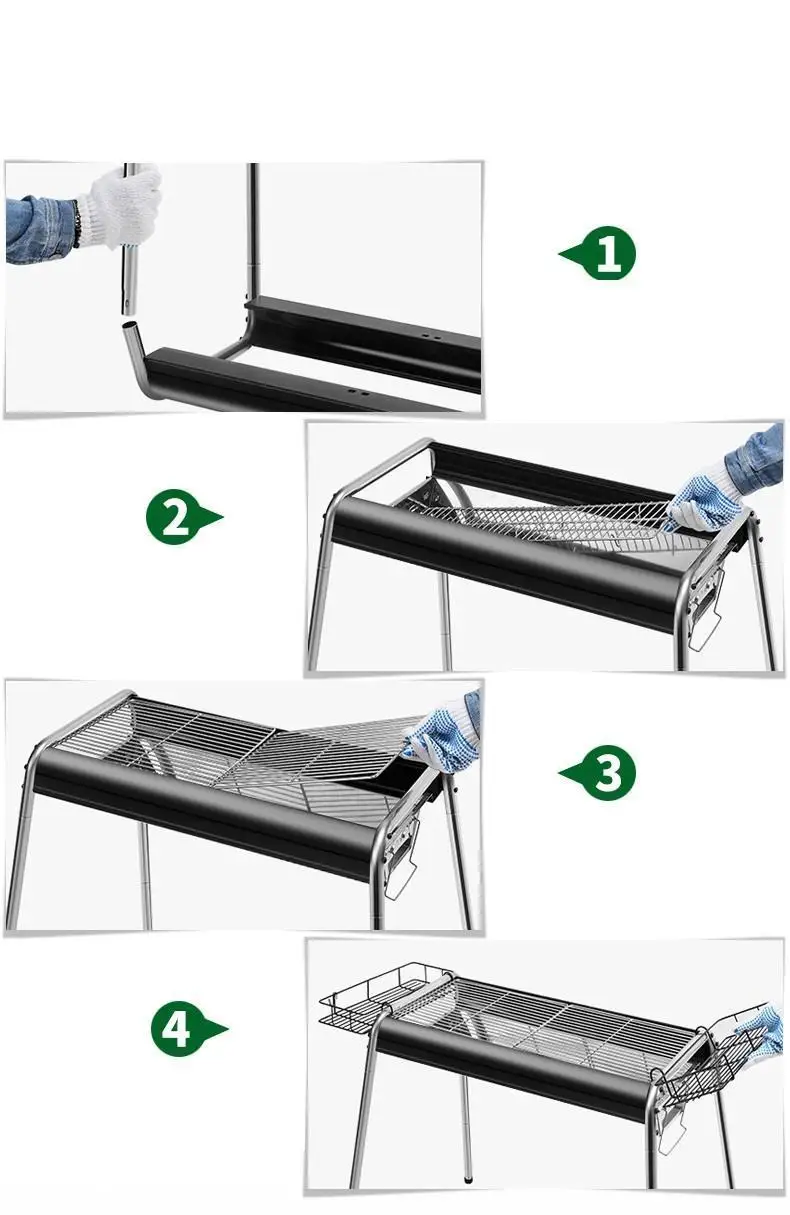 1

2

3

4