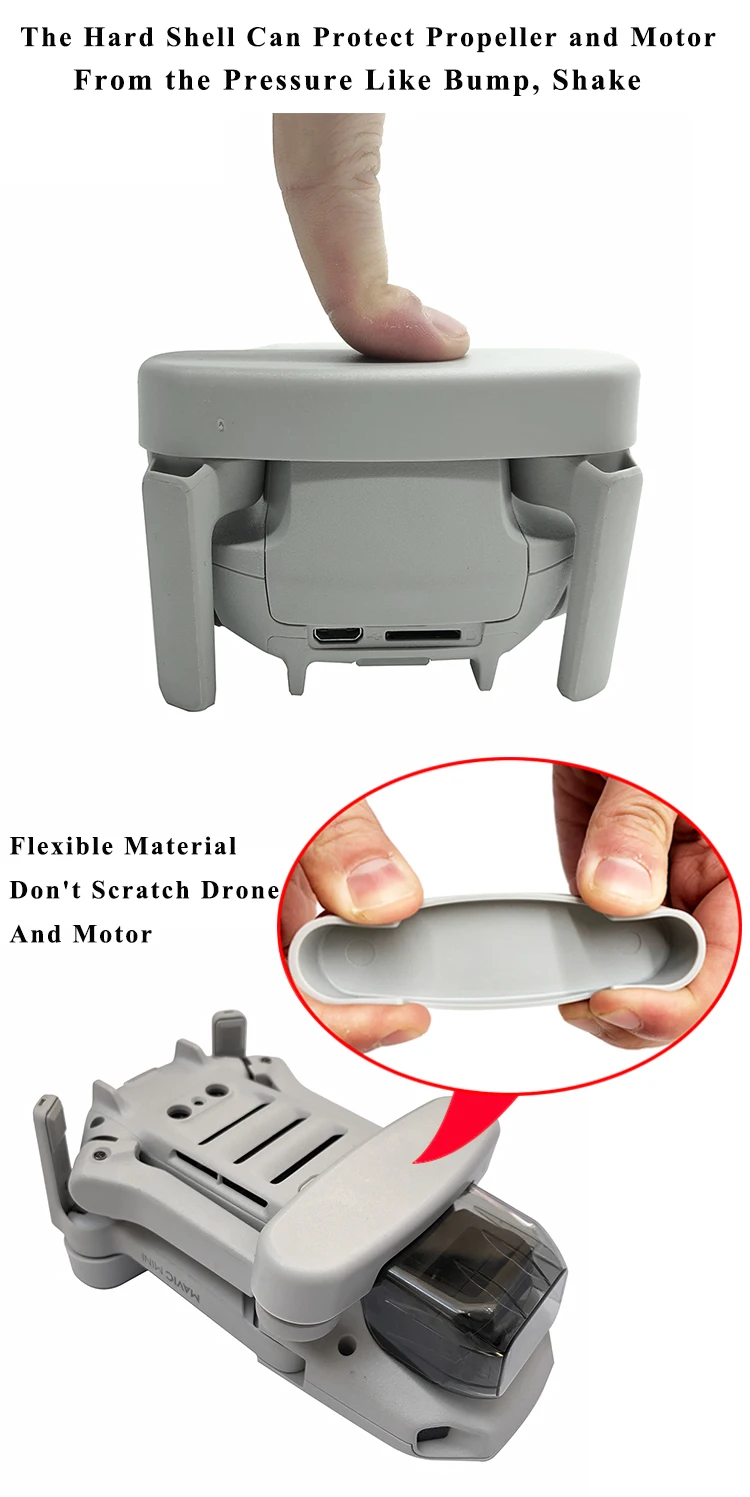 The Hard Shell Can Protect Propeller and Motor From the Pressure Like Bump, Shake

Flexible Material
Don't Scratch Drone
And Motor

MAVIC MINI