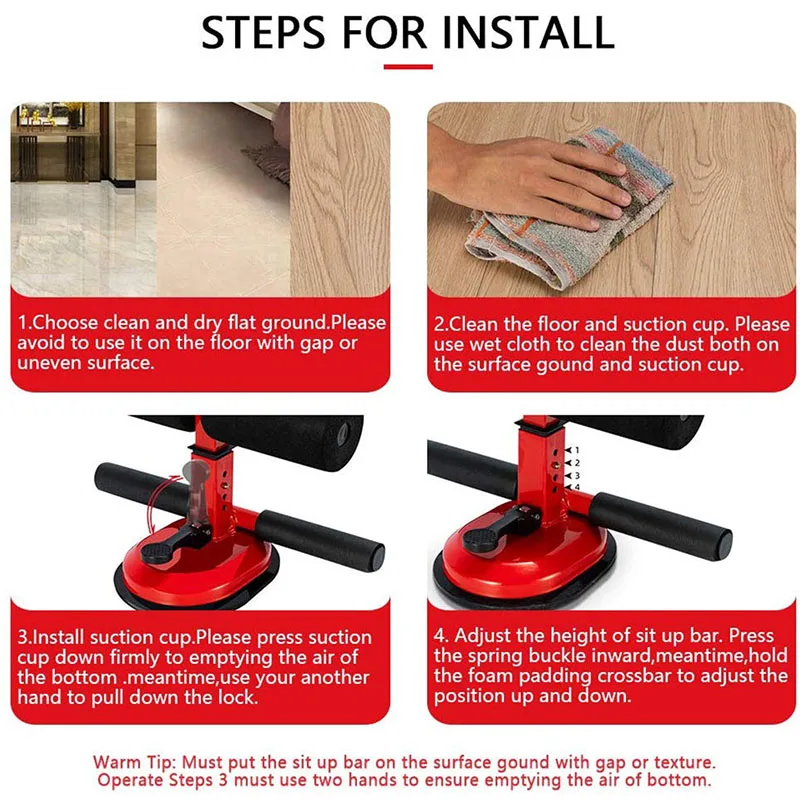 STEPS FOR INSTALL

1.Choose clean and dry flat ground.Please avoid to use it on the floor with gap or uneven surface.

2.Clean the floor and suction cup. Please use wet cloth to clean the dust both on the surface gound and suction cup.

1
2
3
4

3.Install suction cup.Please press suction cup down firmly to emptying the air of the bottom .meantime,use your another hand to pull down the lock.

4. Adjust the height of sit up bar. Press the spring buckle inward,meantime,hold the foam padding crossbar to adjust the position up and down.

Warm Tip: Must put the sit up bar on the surface gound with gap or texture. Operate Steps 3 must use two hands to ensure emptying the air of bottom.