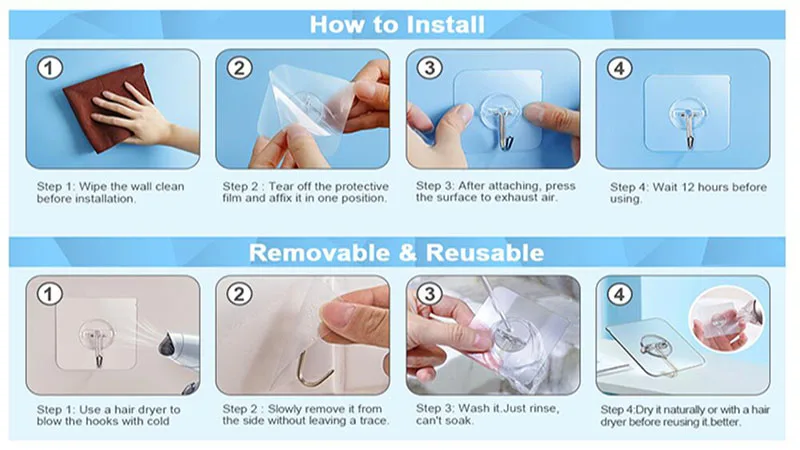 How to Install

1

Step 1: Wipe the wall clean before installation.

2

Step 2 : Tear off the protective film and affix it in one position.

3

Step 3: After attaching, press the surface to exhaust air.

4

Step 4: Wait 12 hours before using.

Removable & Reusable

1

Step 1: Use a hair dryer to blow the hooks with cold

2

Step 2 : Slowly remove it from the side without leaving a trace.

3

Step 3: Wash it.Just rinse, can't soak.

4

Step 4:Dry it naturally or with a hair dryer before reusing it.better.