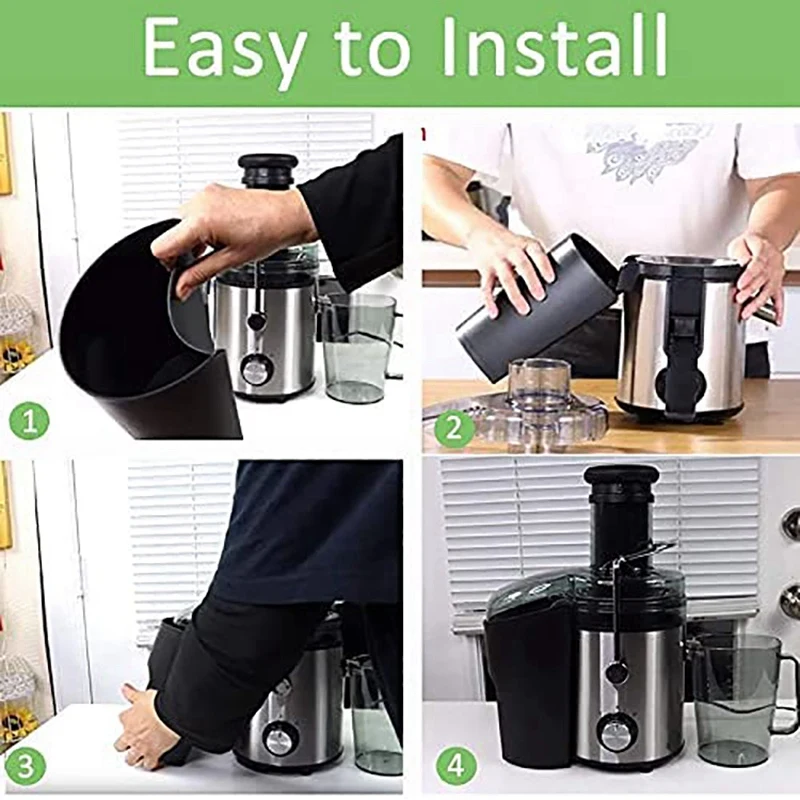 Easy to Install

1

2

3

4