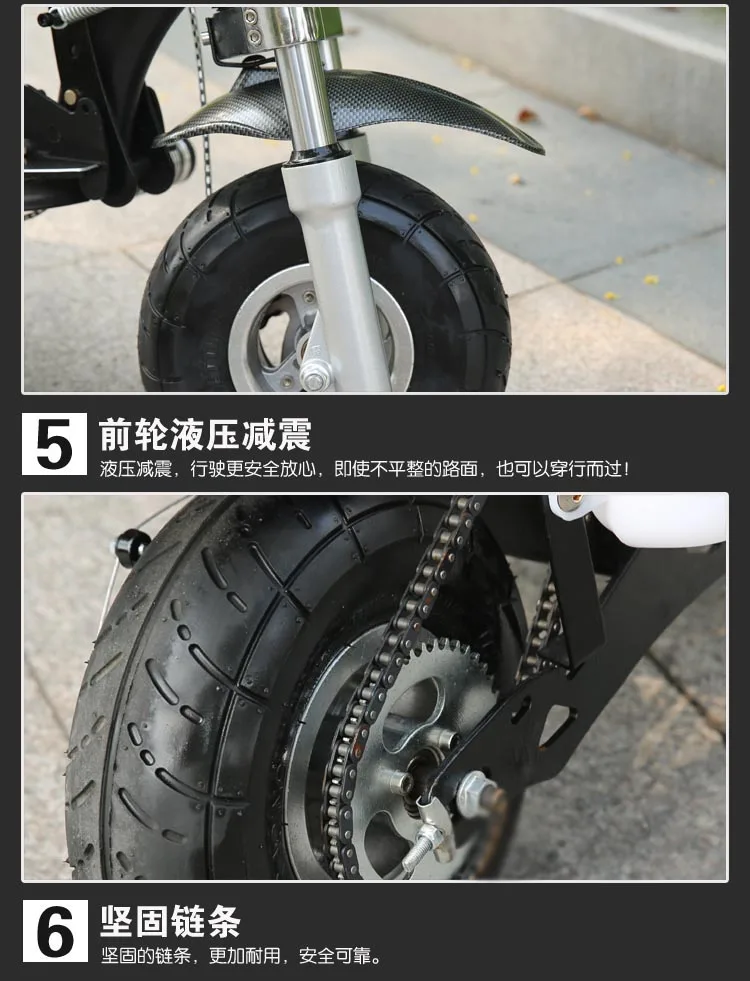 5 前轮液压减震

液压减震，行驶更安全放心，即使不平整的路面，也可以穿行而过！

6 坚固链条

坚固的链条，更加耐用，安全可靠。