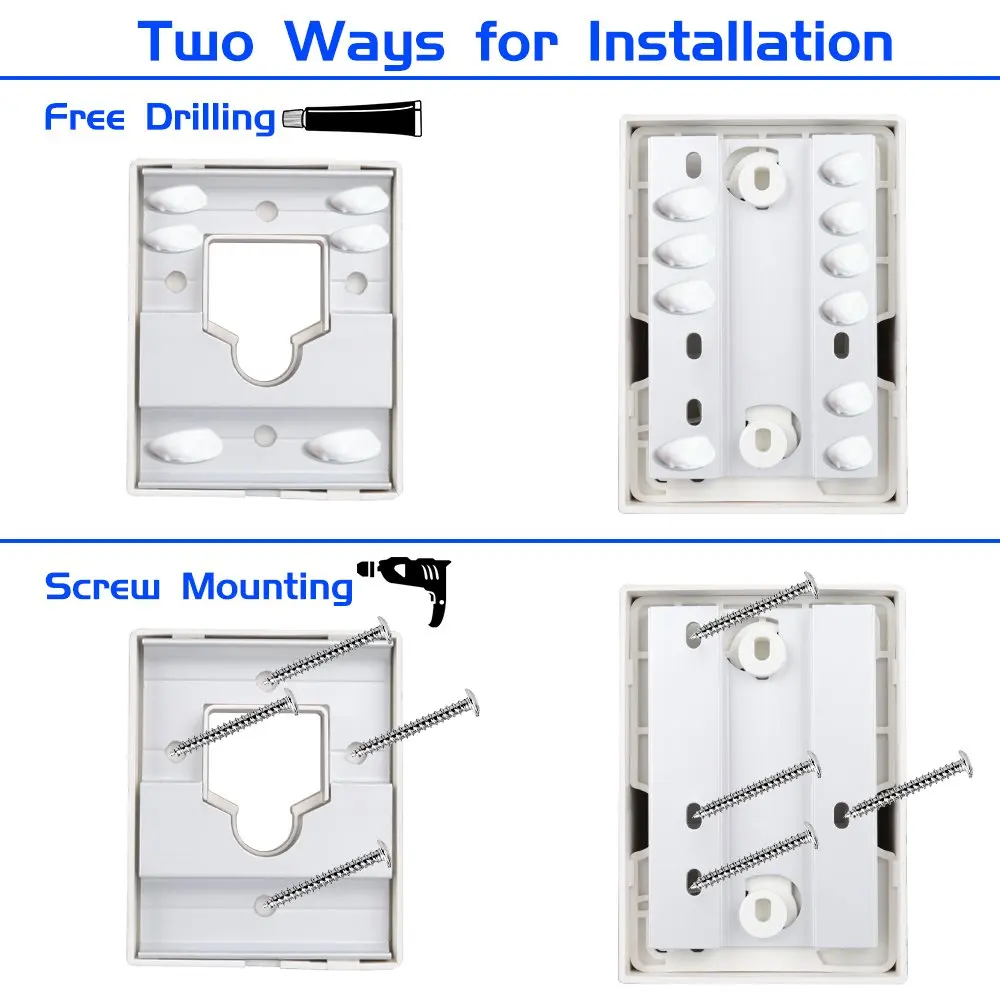 Two Ways for Installation

Free Drilling

Screw Mounting