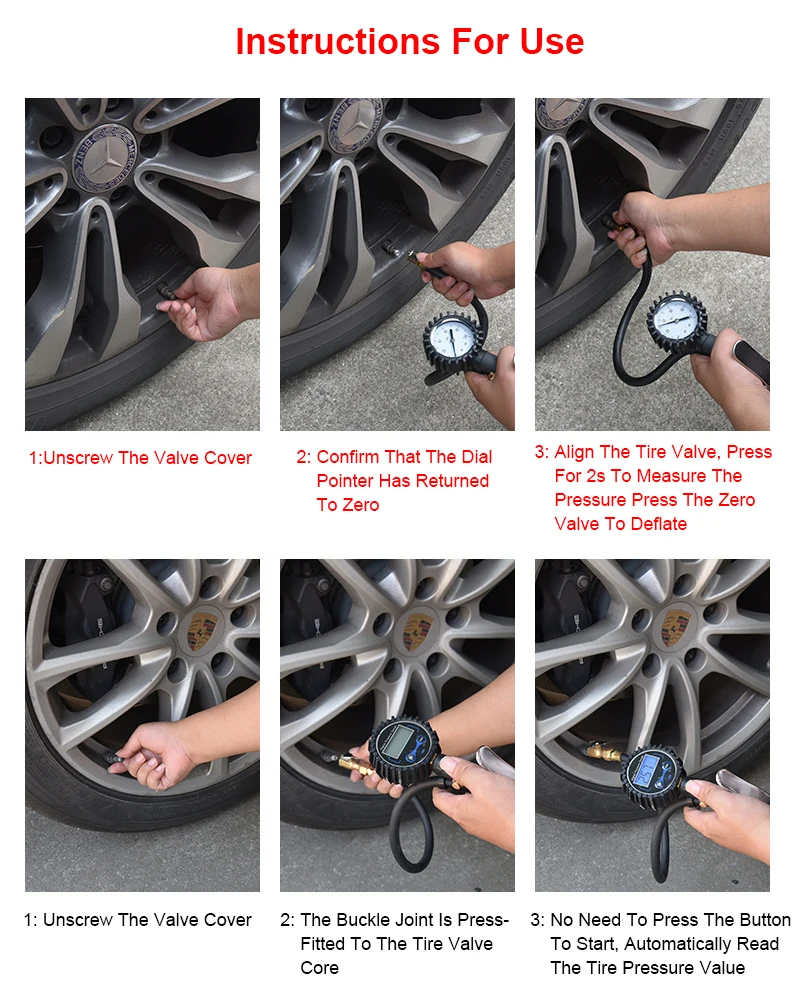 Instructions For Use

1:Unscrew The Valve Cover

2: Confirm That The Dial Pointer Has Returned To Zero

3: Align The Tire Valve, Press For 2s To Measure The Pressure Press The Zero Valve To Deflate

1: Unscrew The Valve Cover

2: The Buckle Joint Is Press-Fitted To The Tire Valve Core

3: No Need To Press The Button To Start, Automatically Read The Tire Pressure Value