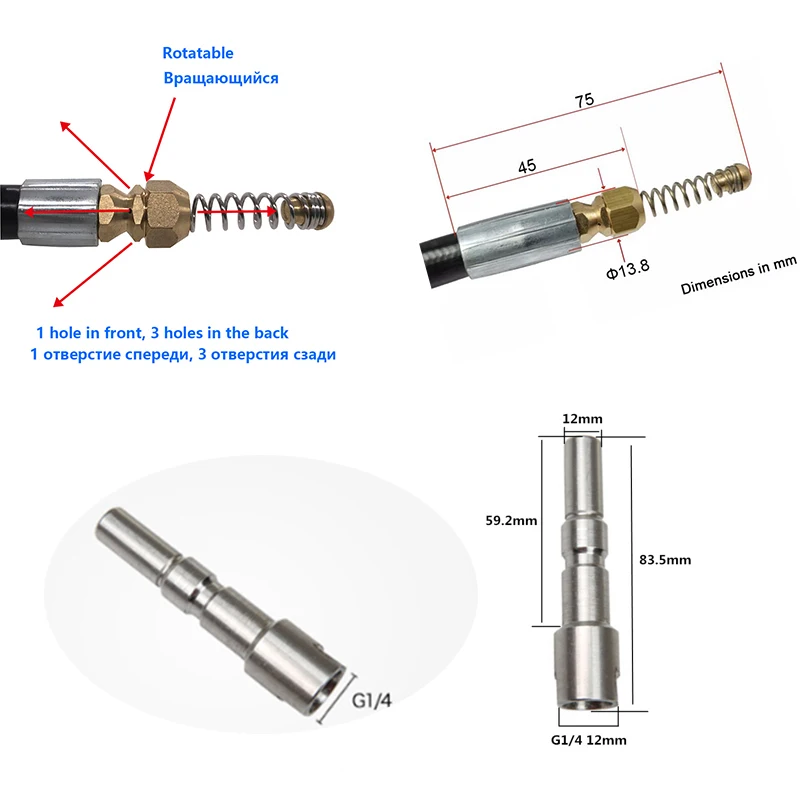 Rotatable
Вращающийся

1 hole in front, 3 holes in the back
1 отверстие спереди, 3 отверстия сзади

75
45
Φ13.8
Dimensions in mm

G1/4

12mm
59.2mm
83.5mm
G1/4 12mm