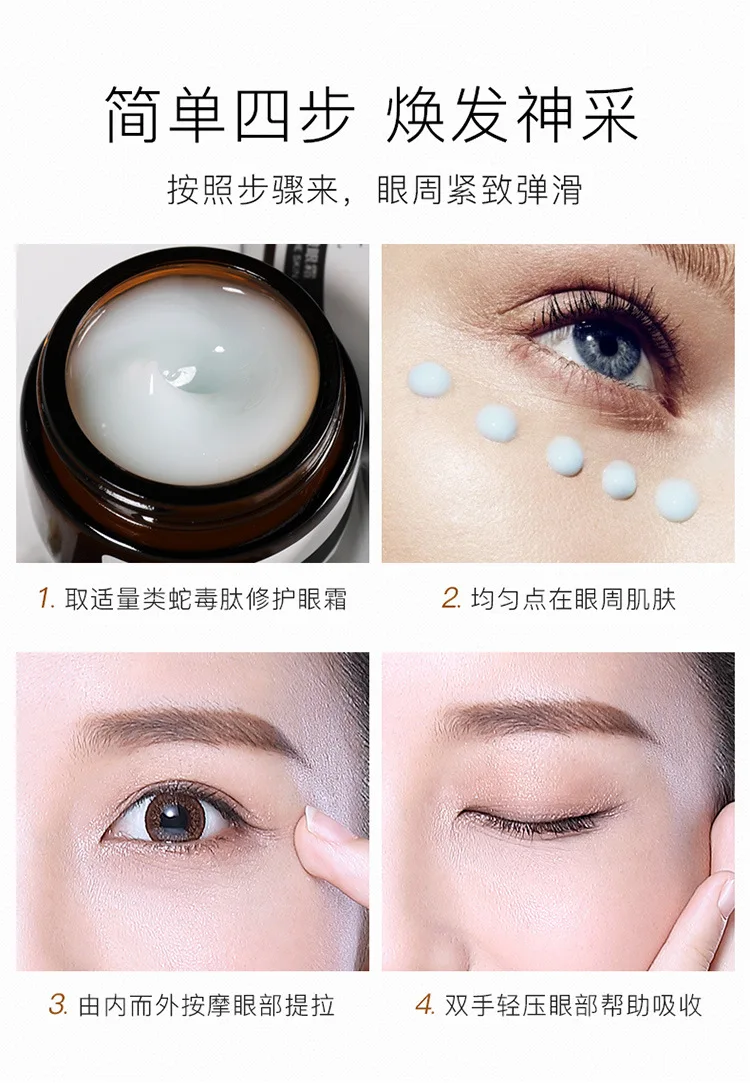 简单四步 焕发神采

按照步骤来，眼周紧致弹滑

1. 取适量类蛇毒肽修护眼霜

2. 均匀点在眼周肌肤

3. 由内而外按摩眼部提拉

4. 双手轻压眼部帮助吸收