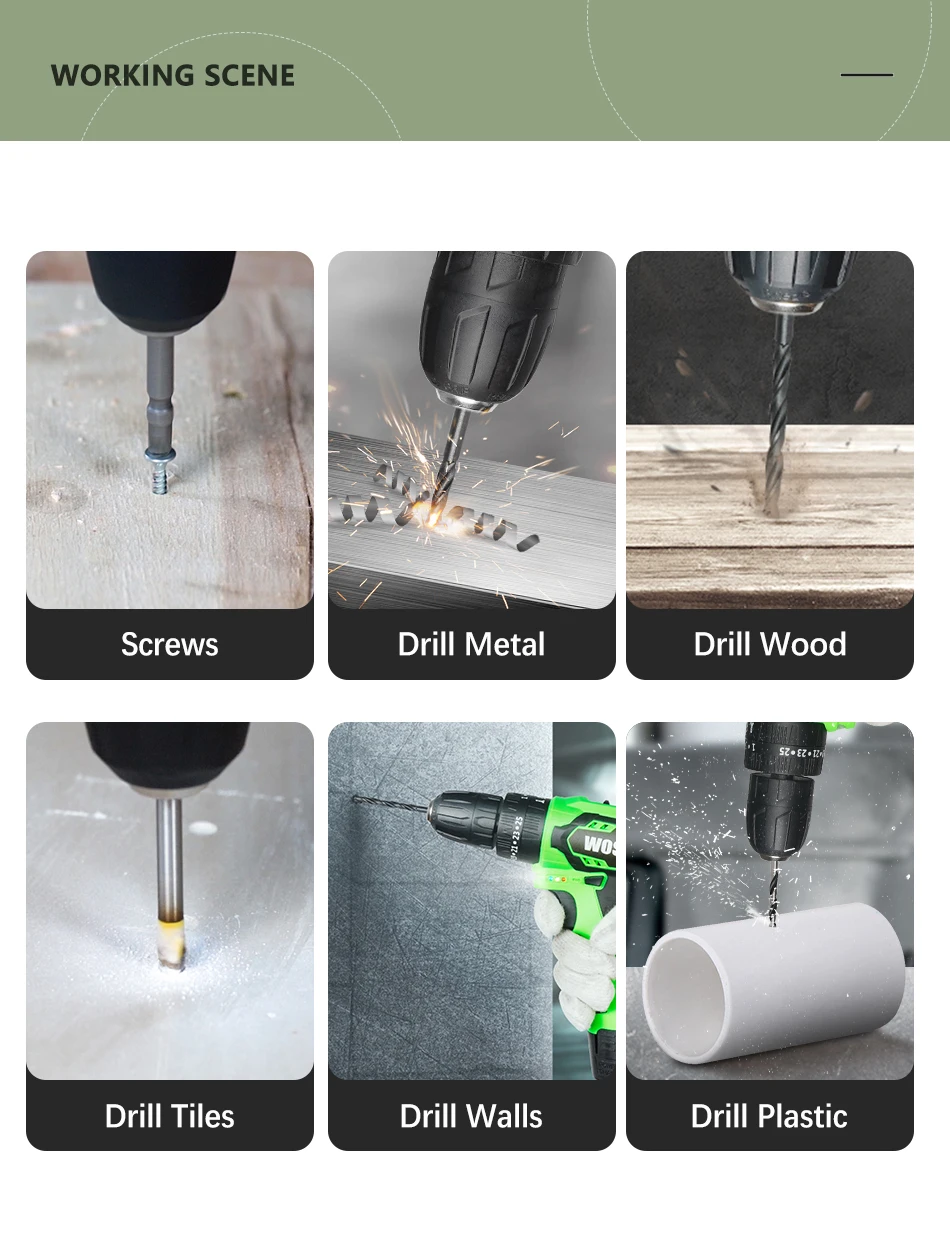 WORKING SCENE

Screws

Drill Metal

Drill Wood

Drill Tiles

WOS

Drill Walls

Drill Plastic