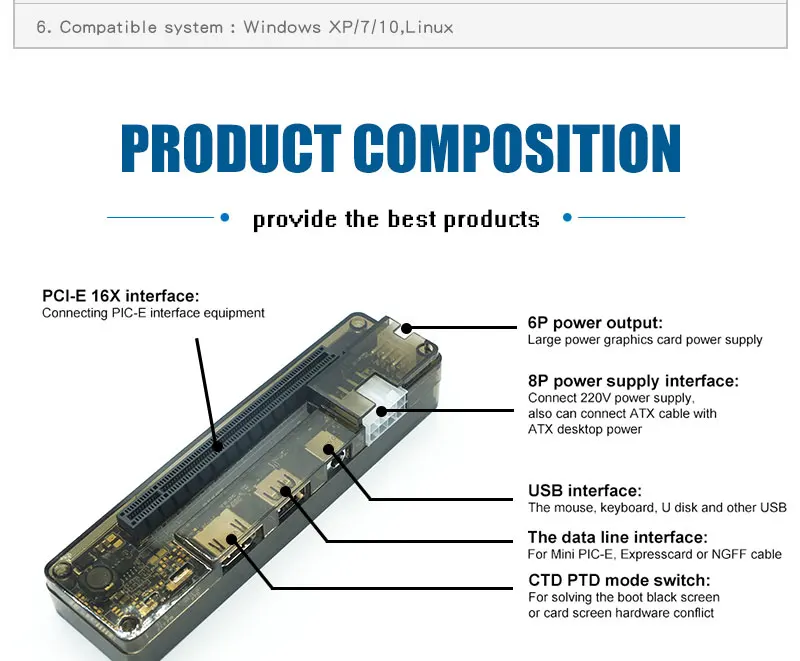 6. Compatible system : Windows XP/7/10,Linux

PRODUCT COMPOSITION

provide the best products

PCI-E 16X interface:
Connecting PIC-E interface equipment

6P power output:
Large power graphics card power supply

8P power supply interface:
Connect 220V power supply, also can connect ATX cable with ATX desktop power

USB interface:
The mouse, keyboard, U disk and other USB

The data line interface:
For Mini PIC-E, Expresscard or NGFF cable

CTD PTD mode switch:
For solving the boot black screen or card screen hardware conflict