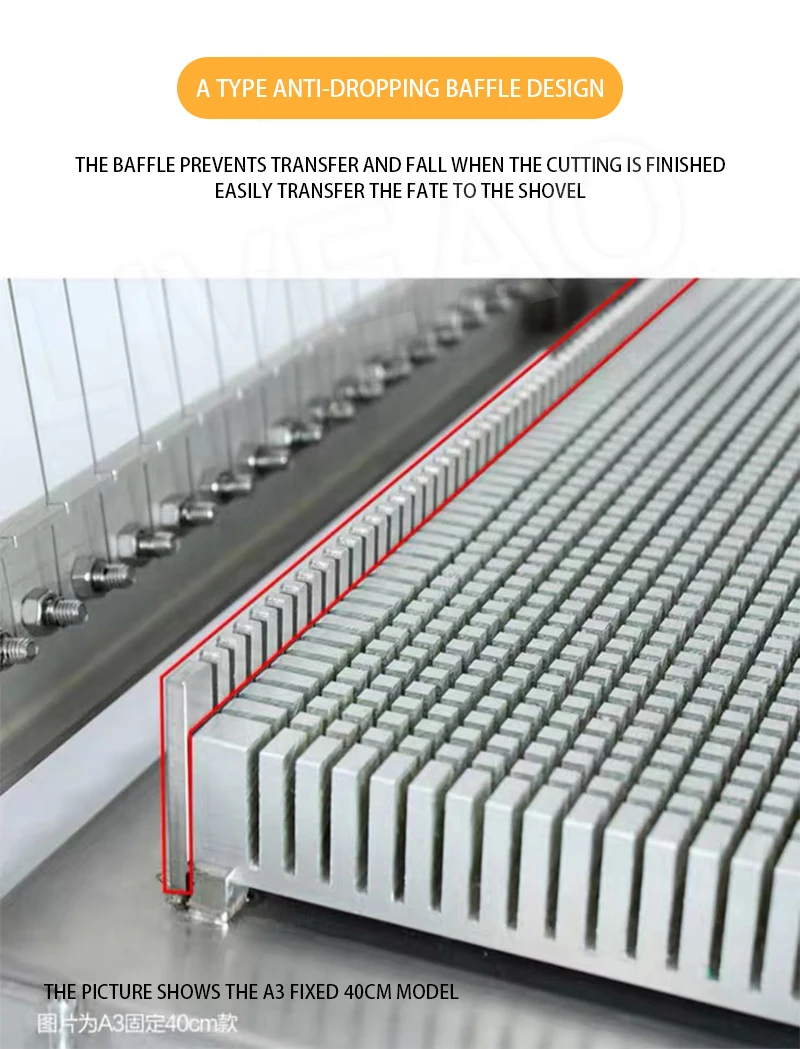 A TYPE ANTI-DROPPING BAFFLE DESIGN

THE BAFFLE PREVENTS TRANSFER AND FALL WHEN THE CUTTING IS FINISHED
EASILY TRANSFER THE FATE TO THE SHOVEL

THE PICTURE SHOWS THE A3 FIXED 40CM MODEL
图片为A3固定40cm款