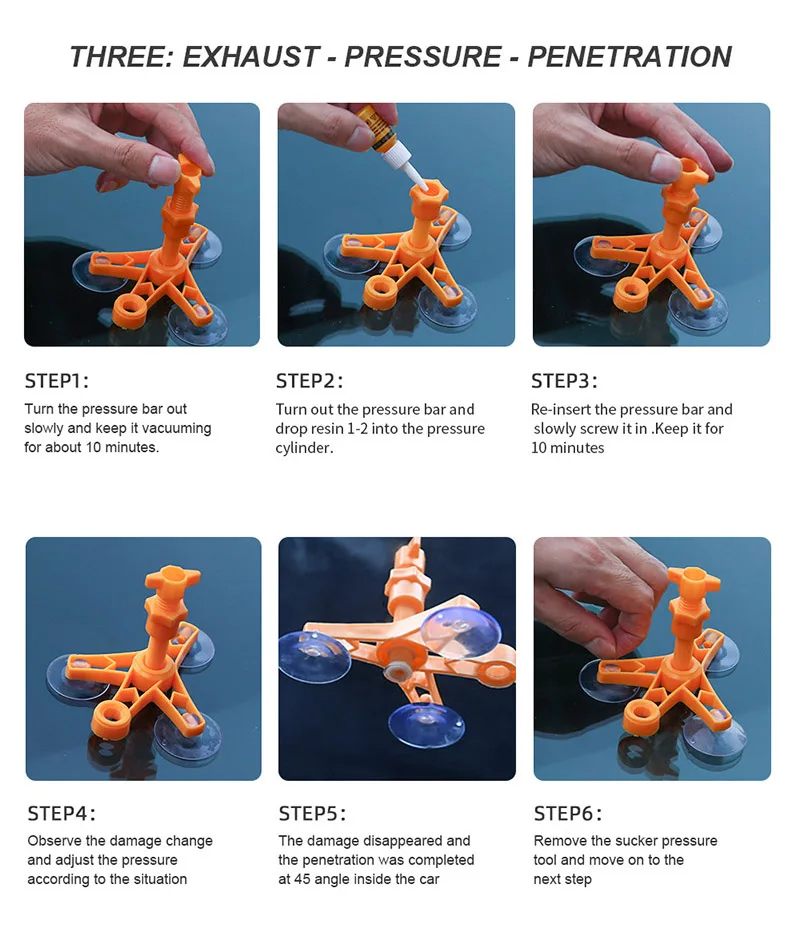 THREE: EXHAUST - PRESSURE - PENETRATION

STEP1:
Turn the pressure bar out slowly and keep it vacuuming for about 10 minutes.

STEP2:
Turn out the pressure bar and drop resin 1-2 into the pressure cylinder.

STEP3:
Re-insert the pressure bar and slowly screw it in .Keep it for 10 minutes

STEP4:
Observe the damage change and adjust the pressure according to the situation

STEP5:
The damage disappeared and the penetration was completed at 45 angle inside the car

STEP6:
Remove the sucker pressure tool and move on to the next step