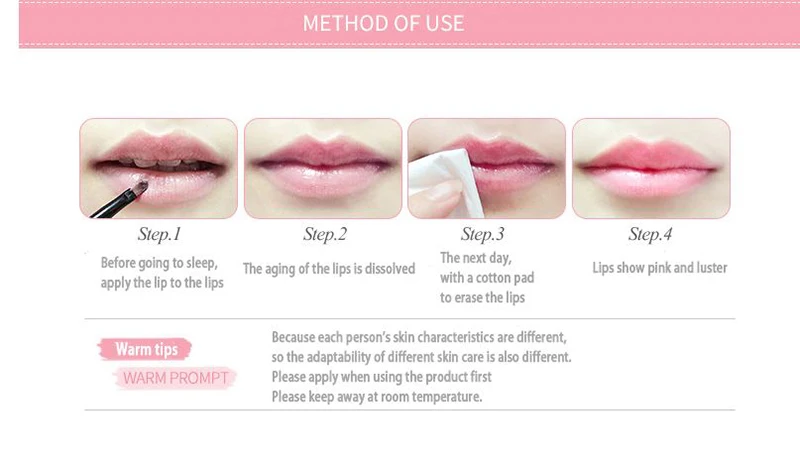 METHOD OF USE

Step.1
Before going to sleep, apply the lip to the lips

Step.2
The aging of the lips is dissolved

Step.3
The next day, with a cotton pad to erase the lips

Step.4
Lips show pink and luster

Warm tips
WARM PROMPT

Because each person's skin characteristics are different, so the adaptability of different skin care is also different.
Please apply when using the product first
Please keep away at room temperature.