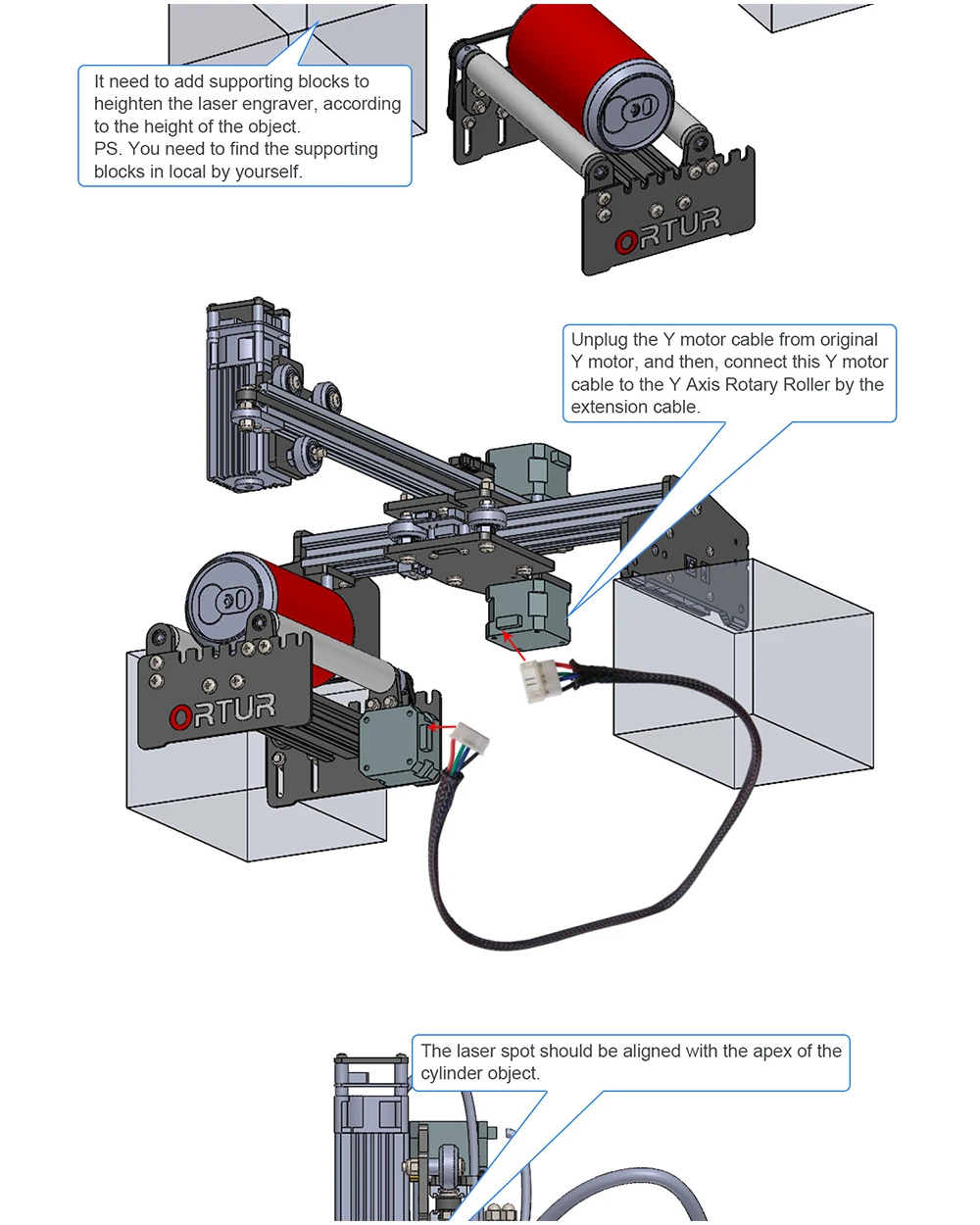 It need to add supporting blocks to heighten the laser engraver, according to the height of the object.
PS. You need to find the supporting blocks in local by yourself.

ORTUR

Unplug the Y motor cable from original Y motor, and then, connect this Y motor cable to the Y Axis Rotary Roller by the extension cable.

ORTUR

The laser spot should be aligned with the apex of the cylinder object.