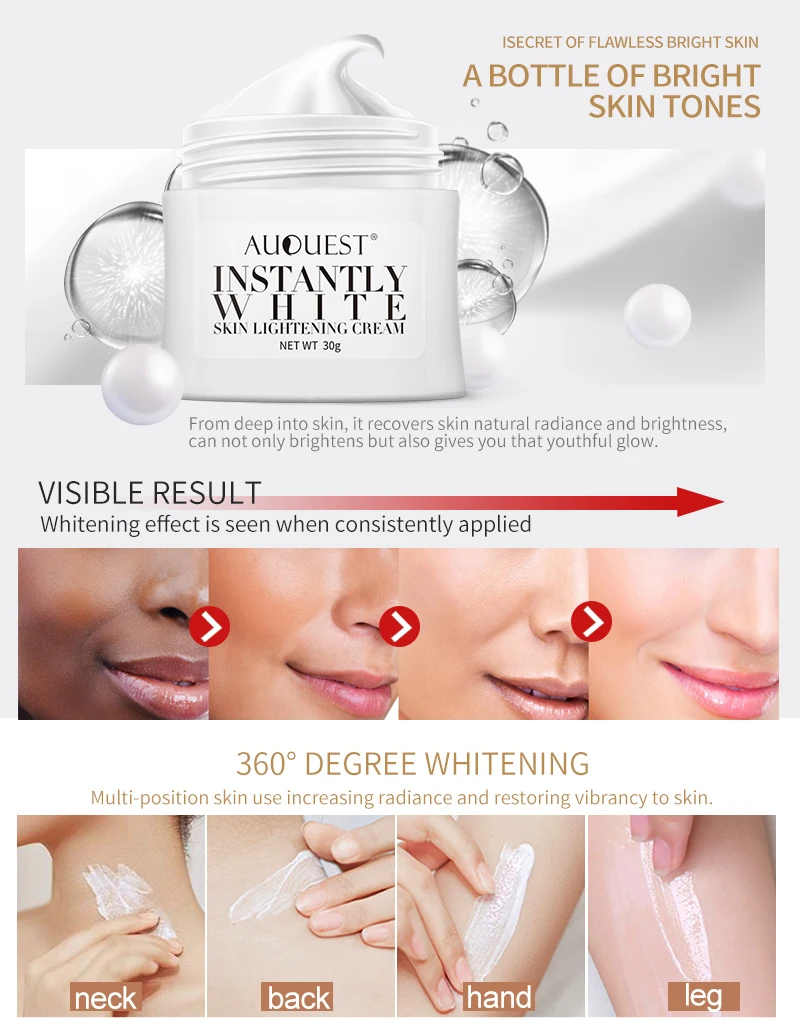 ISECRET OF FLAWLESS BRIGHT SKIN

A BOTTLE OF BRIGHT SKIN TONES

AUQUEST®

INSTANTLY WHITE

SKIN LIGHTENING CREAM

NET WT 30g

From deep into skin, it recovers skin natural radiance and brightness, can not only brightens but also gives you that youthful glow.

VISIBLE RESULT

Whitening effect is seen when consistently applied

360° DEGREE WHITENING

Multi-position skin use increasing radiance and restoring vibrancy to skin.

neck

back

hand

leg