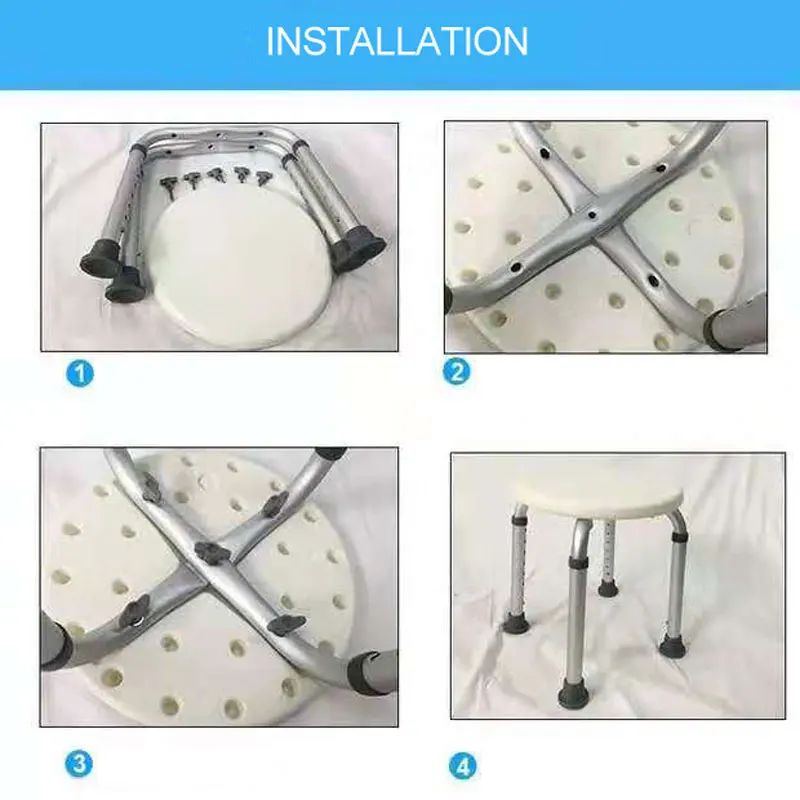 INSTALLATION

1

2

3

4