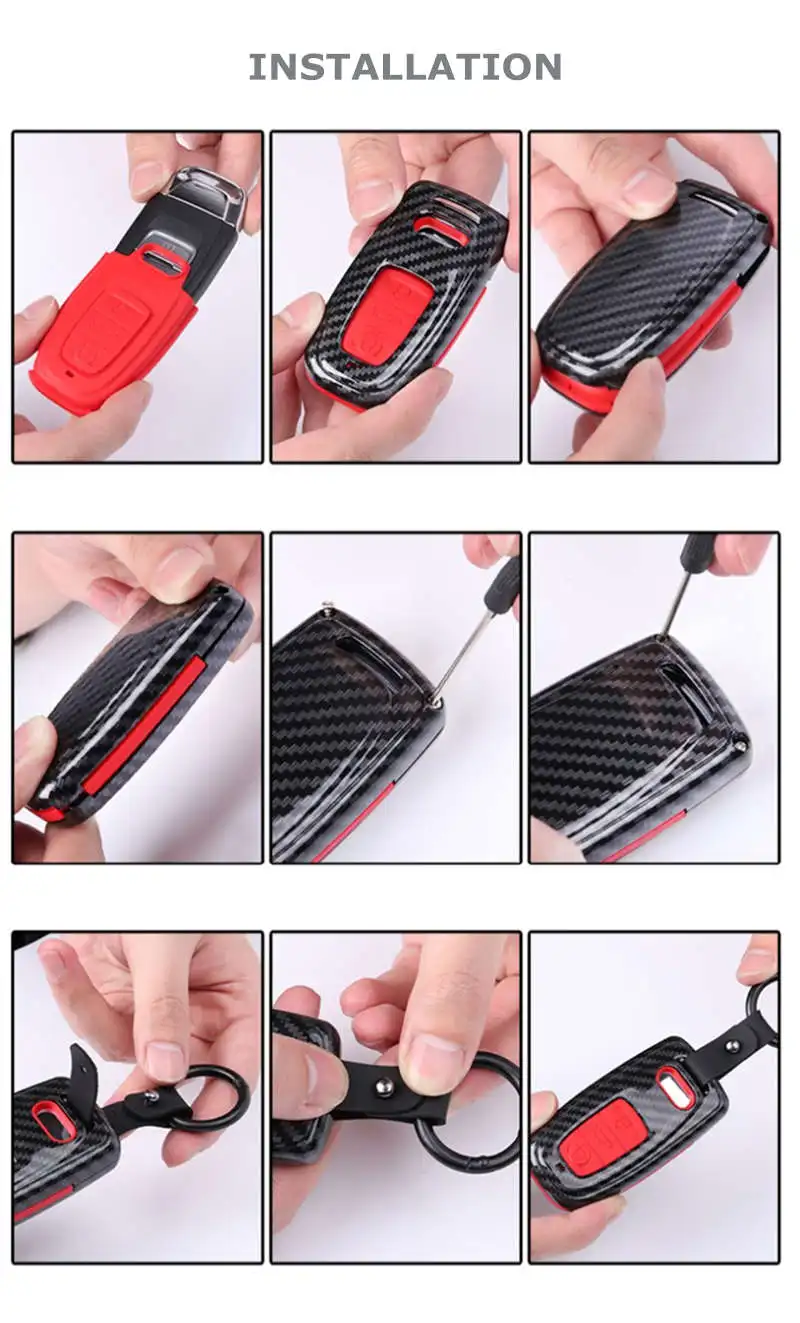 INSTALLATION