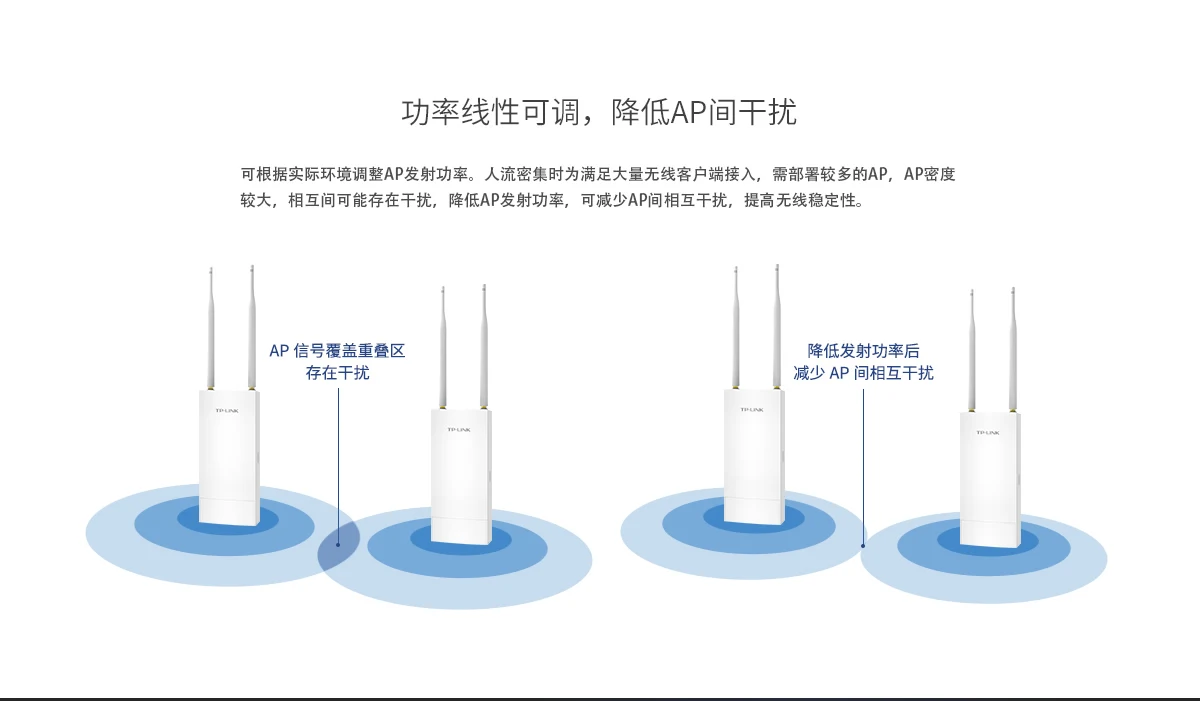 功率线性可调，降低AP间干扰

可根据实际环境调整AP发射功率。人流密集时为满足大量无线客户端接入，需部署较多的AP，AP密度较大，相互间可能存在干扰，降低AP发射功率，可减少AP间相互干扰，提高无线稳定性。

AP 信号覆盖重叠区
存在干扰

TP-LINK

TP-LINK

降低发射功率后
减少 AP 间相互干扰

TP-LINK

TP-LINK