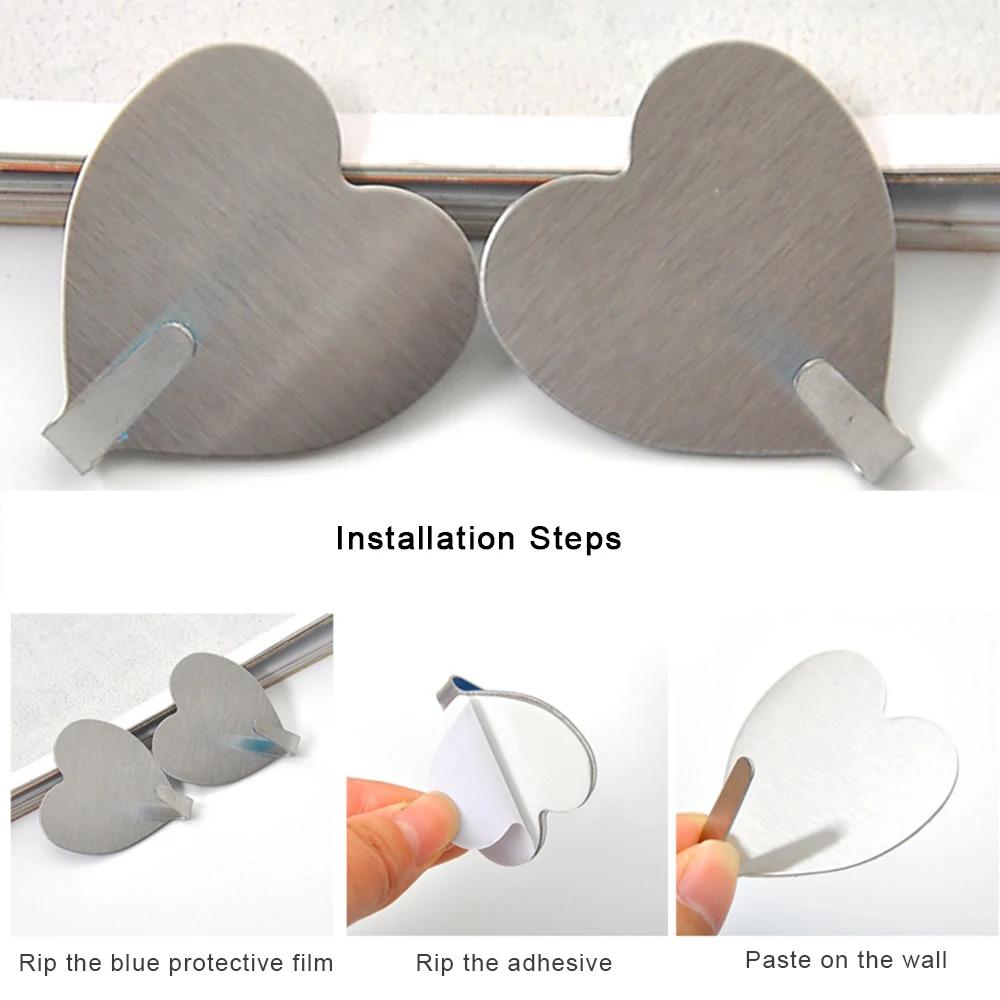 Installation Steps

Rip the blue protective film

Rip the adhesive

Paste on the wall