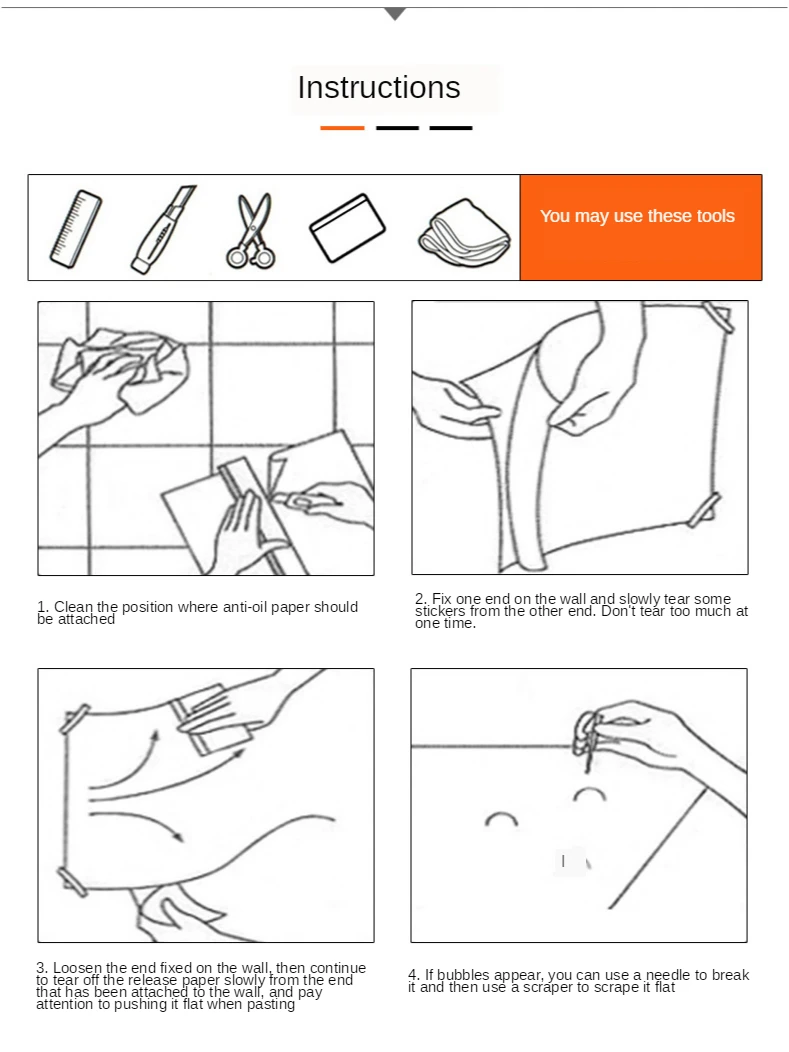 Instructions

You may use these tools

1. Clean the position where anti-oil paper should be attached

2. Fix one end on the wall and slowly tear some stickers from the other end. Don't tear too much at one time.

3. Loosen the end fixed on the wall, then continue to tear off the release paper slowly from the end that has been attached to the wall, and pay attention to pushing it flat when pasting

4. If bubbles appear, you can use a needle to break it and then use a scraper to scrape it flat