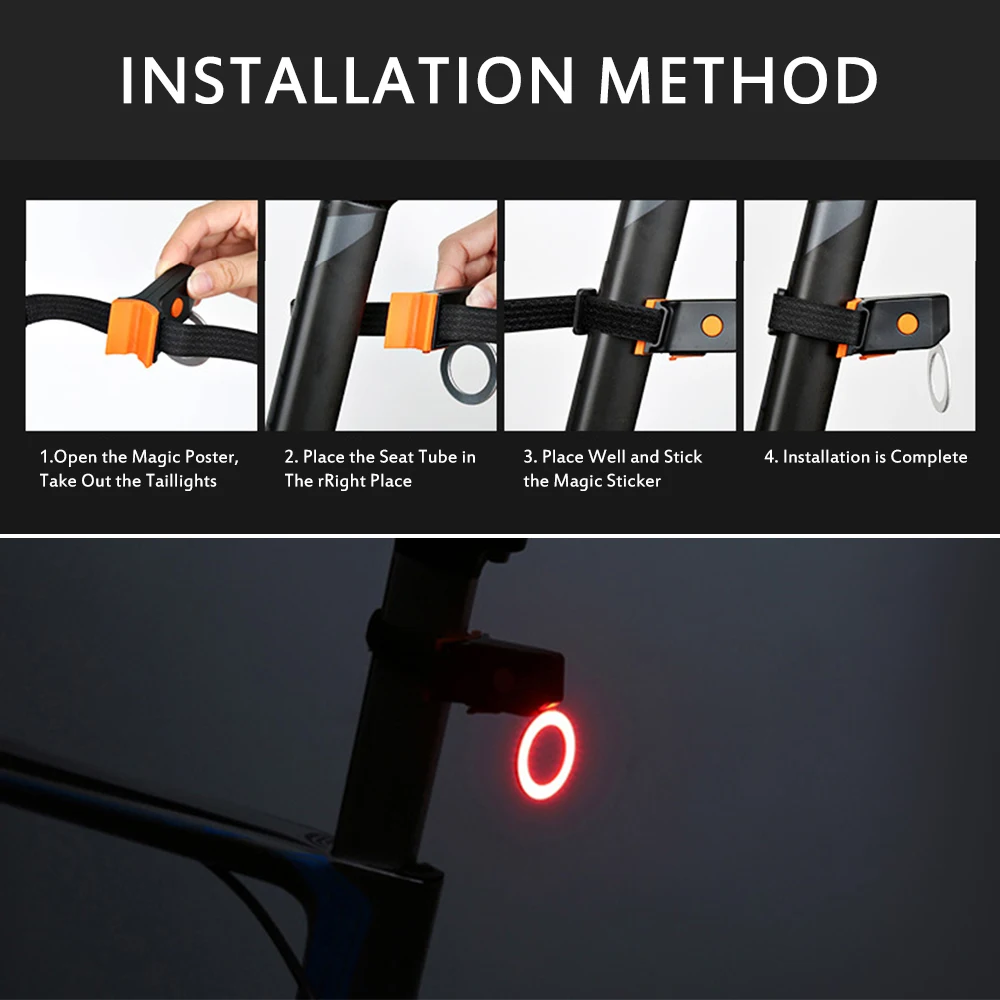 INSTALLATION METHOD

1.Open the Magic Poster, Take Out the Taillights

2. Place the Seat Tube in The rRight Place

3. Place Well and Stick the Magic Sticker

4. Installation is Complete