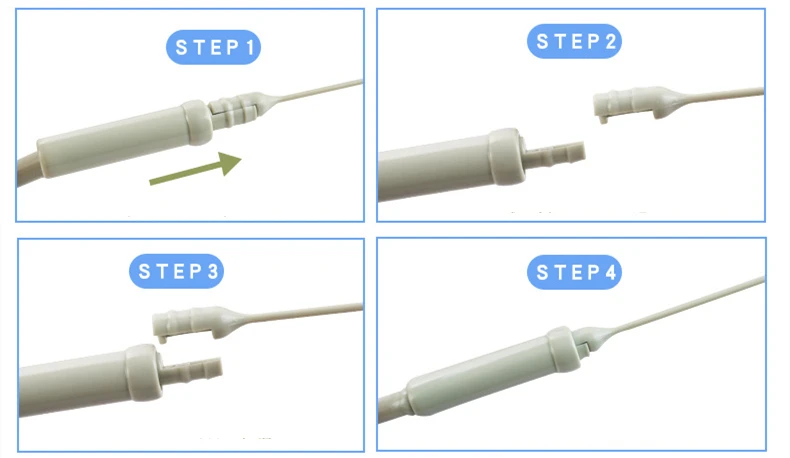 STEP 1

STEP 2

STEP 3

STEP 4