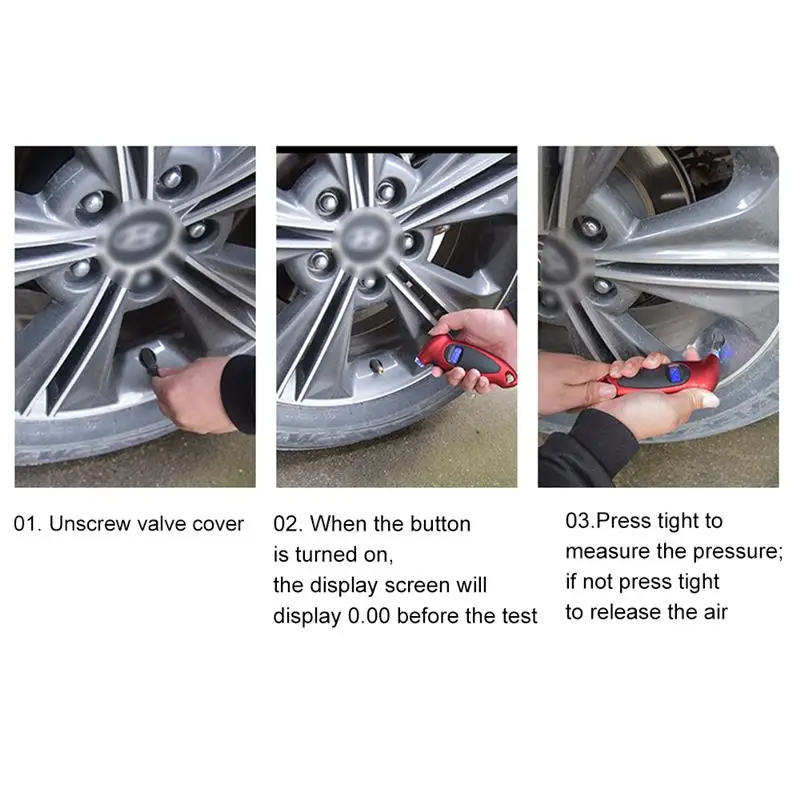 01. Unscrew valve cover

02. When the button is turned on, the display screen will display 0.00 before the test

03.Press tight to measure the pressure; if not press tight to release the air