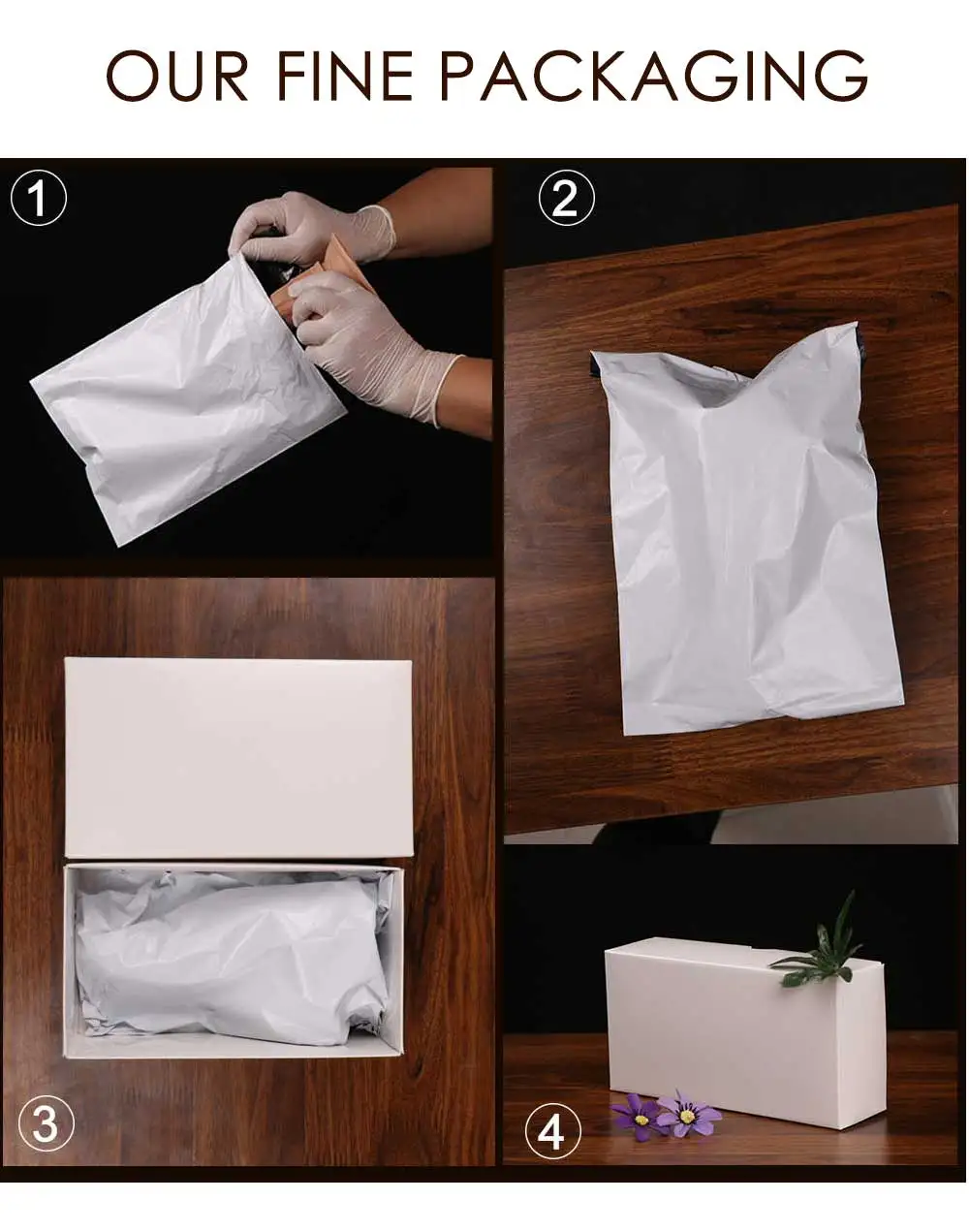 OUR FINE PACKAGING

1

2

3

4