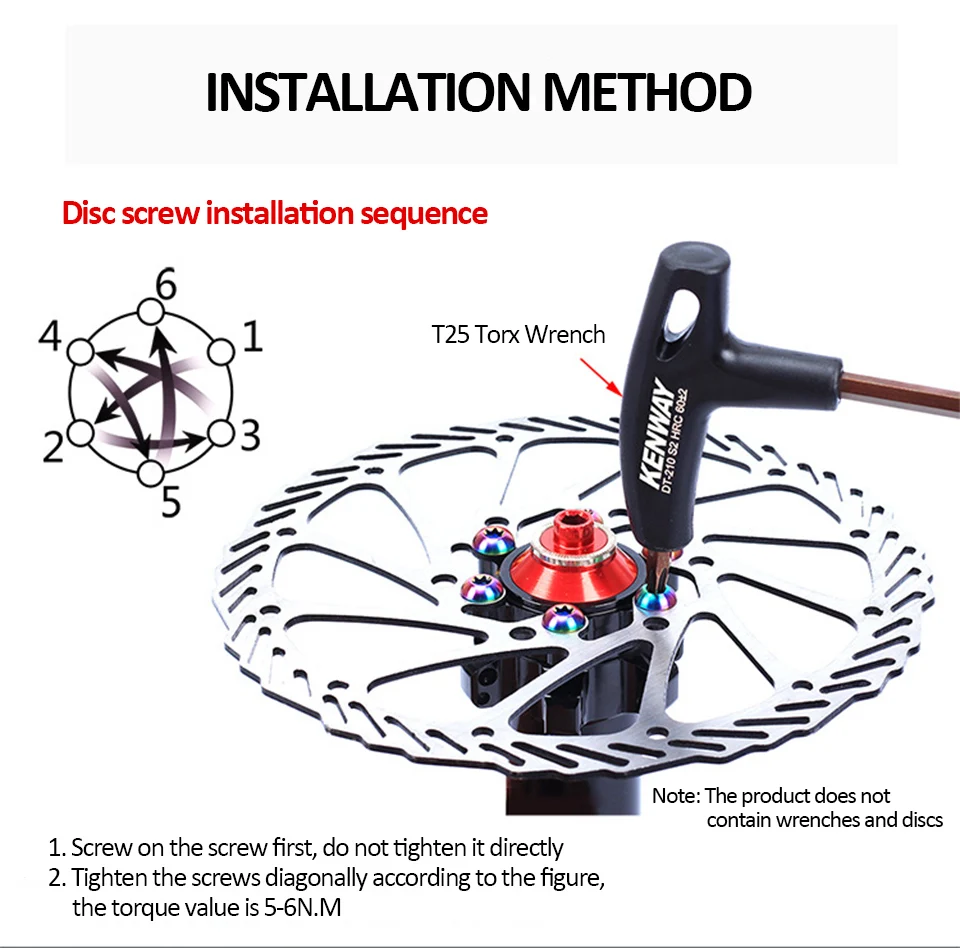 INSTALLATION METHOD

Disc screw installation sequence

6
4
1
2
3
5

T25 Torx Wrench

KENWAY
DT-210 S2 HRC 60±2

Note: The product does not contain wrenches and discs

1. Screw on the screw first, do not tighten it directly
2. Tighten the screws diagonally according to the figure, the torque value is 5-6N.M