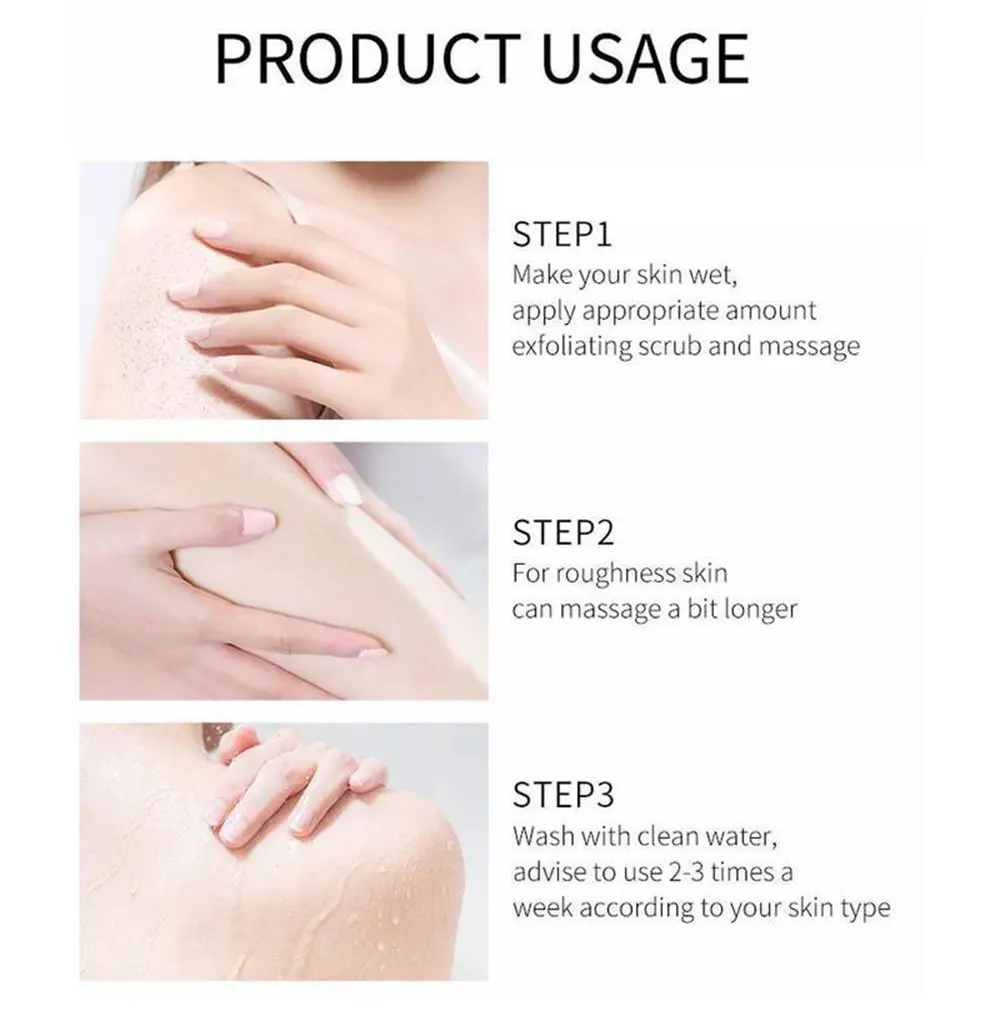 PRODUCT USAGE

STEP1
Make your skin wet, apply appropriate amount exfoliating scrub and massage

STEP2
For roughness skin can massage a bit longer

STEP3
Wash with clean water, advise to use 2-3 times a week according to your skin type